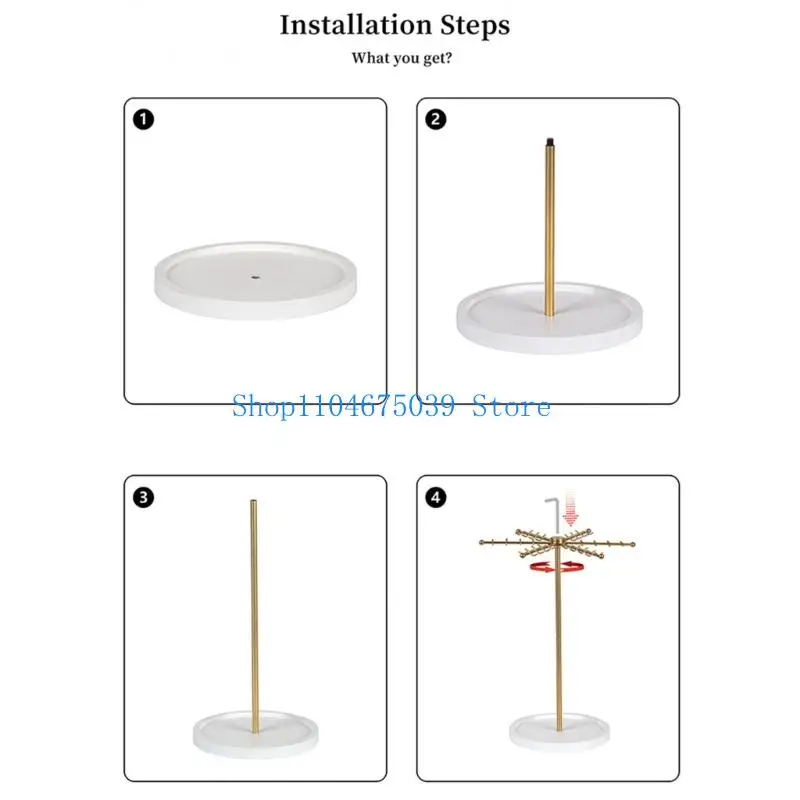 Installation Steps

What you get?

1

2

Shop1104675039 Store

3

4