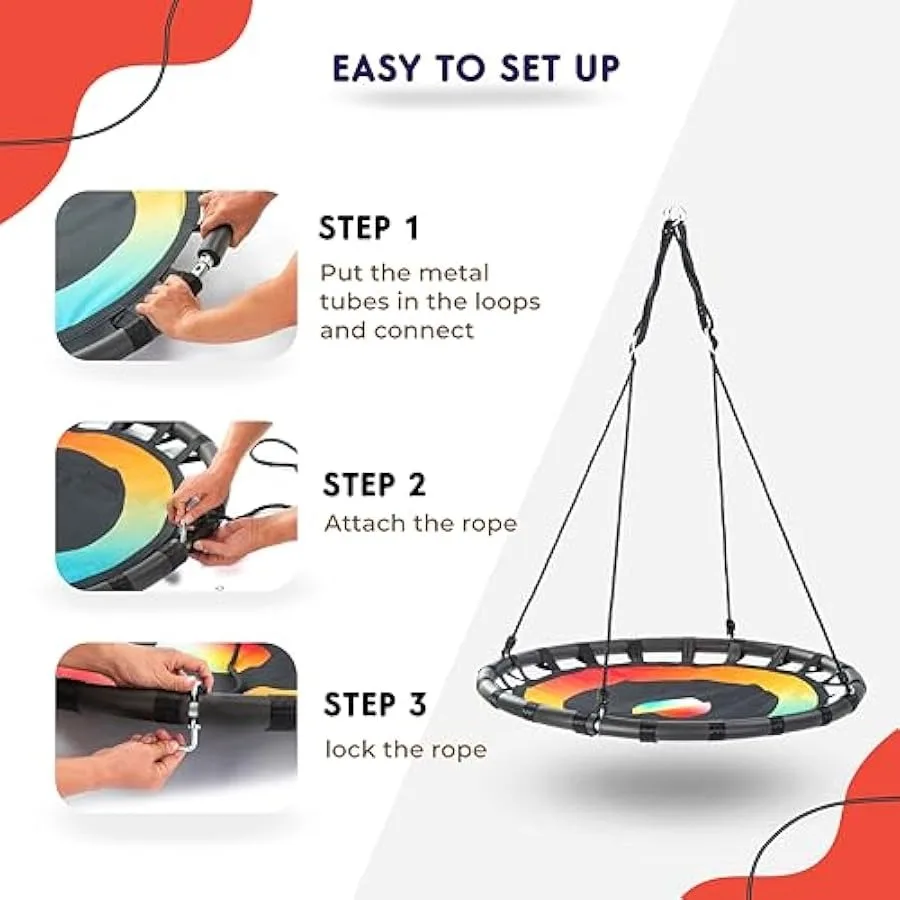 EASY TO SET UP

STEP 1
Put the metal tubes in the loops and connect

STEP 2
Attach the rope

STEP 3
lock the rope