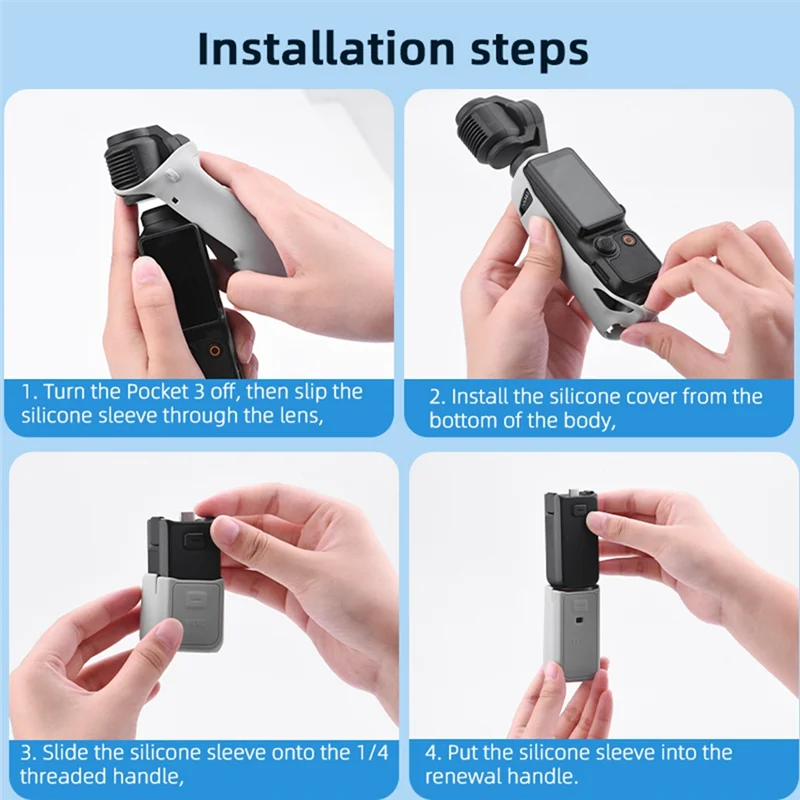 Installation steps

1. Turn the Pocket 3 off, then slip the silicone sleeve through the lens,

2. Install the silicone cover from the bottom of the body,

3. Slide the silicone sleeve onto the 1/4 threaded handle,

4. Put the silicone sleeve into the renewal handle.