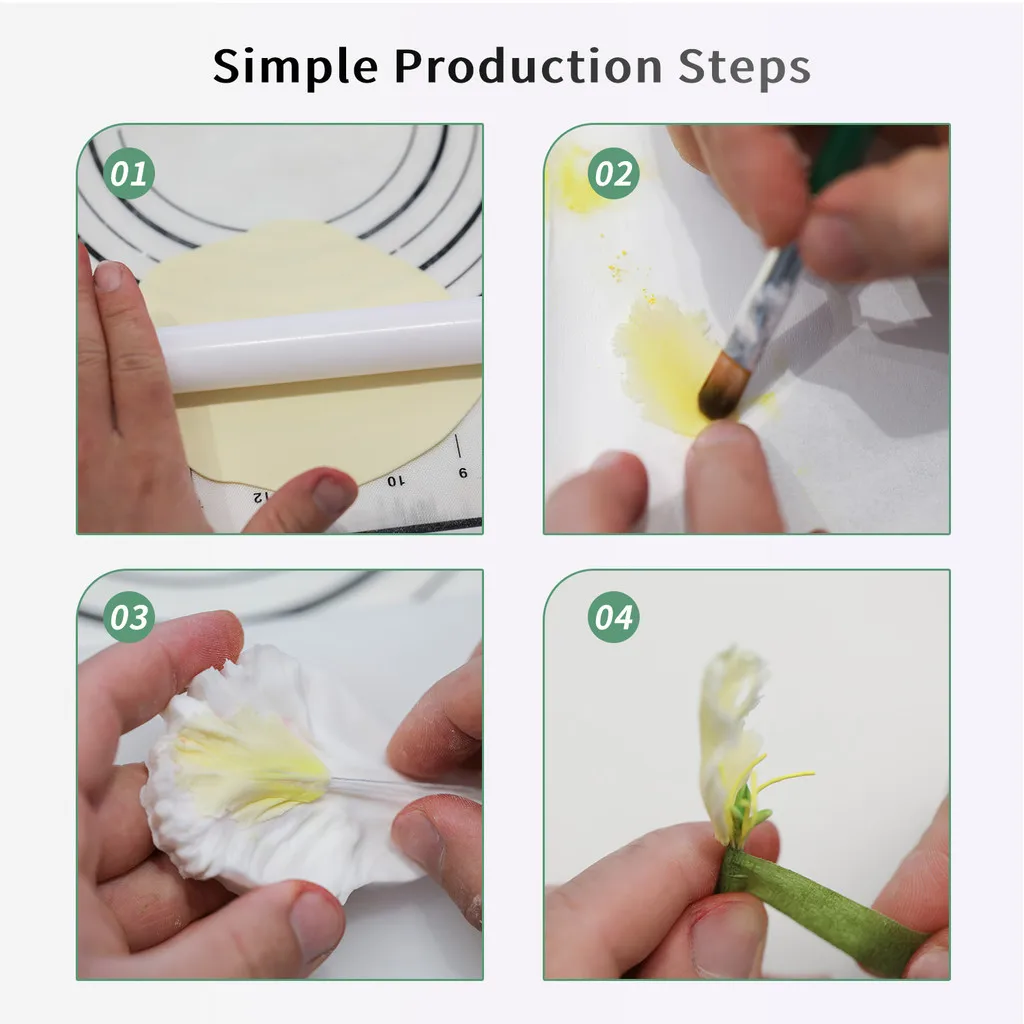 Simple Production Steps

01

12 10 9

02

03

04