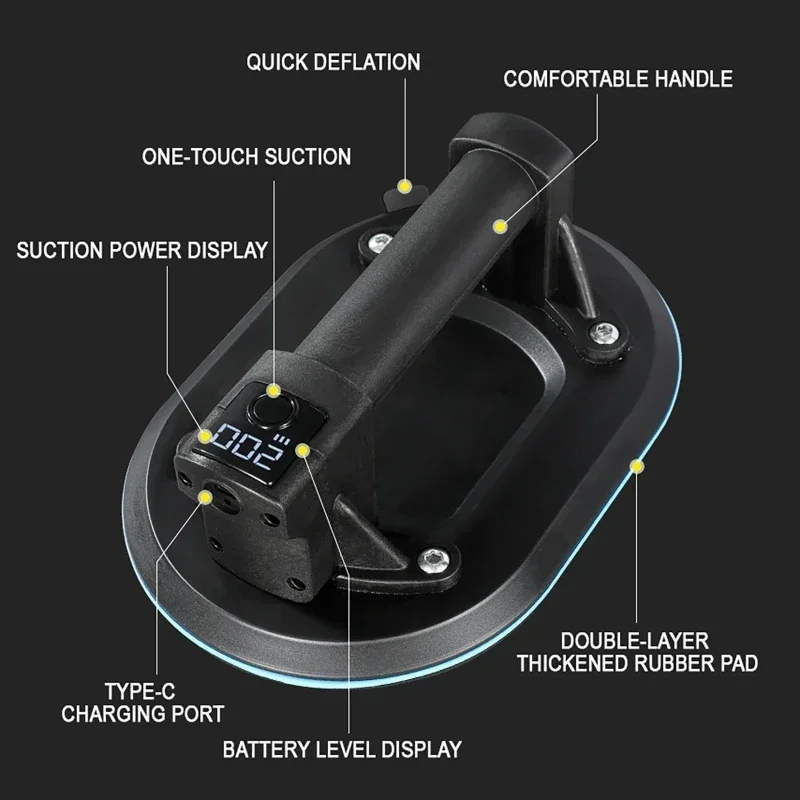 QUICK DEFLATION

COMFORTABLE HANDLE

ONE-TOUCH SUCTION

SUCTION POWER DISPLAY

200

DOUBLE-LAYER THICKENED RUBBER PAD

TYPE-C CHARGING PORT

BATTERY LEVEL DISPLAY