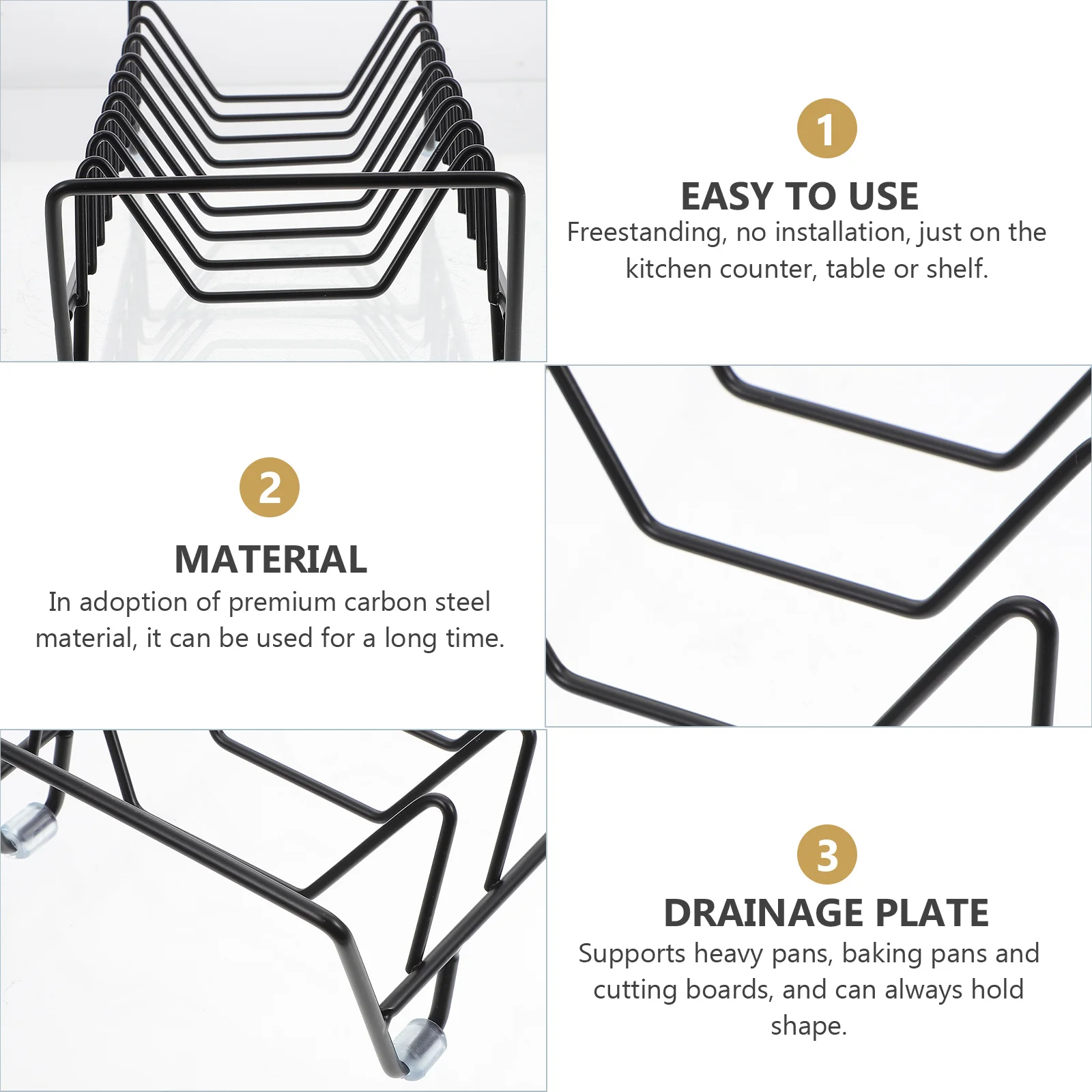 1

EASY TO USE

Freestanding, no installation, just on the kitchen counter, table or shelf.

2

MATERIAL

In adoption of premium carbon steel material, it can be used for a long time.

3

DRAINAGE PLATE

Supports heavy pans, baking pans and cutting boards, and can always hold shape.