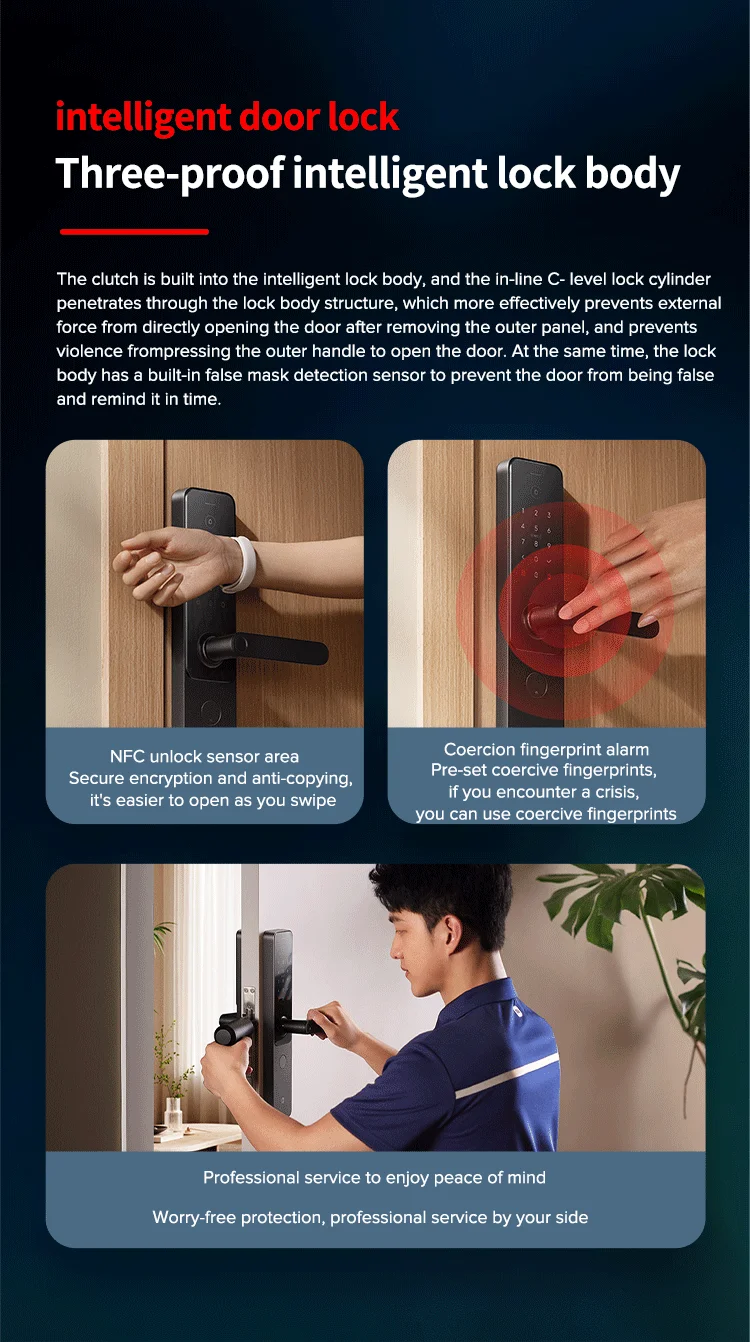 intelligent door lock
Three-proof intelligent lock body

The clutch is built into the intelligent lock body, and the in-line C- level lock cylinder penetrates through the lock body structure, which more effectively prevents external force from directly opening the door after removing the outer panel, and prevents violence frompressing the outer handle to open the door. At the same time, the lock body has a built-in false mask detection sensor to prevent the door from being false and remind it in time.

NFC unlock sensor area
Secure encryption and anti-copying, it's easier to open as you swipe

Coercion fingerprint alarm
Pre-set coercive fingerprints, if you encounter a crisis, you can use coercive fingerprints

Professional service to enjoy peace of mind

Worry-free protection, professional service by your side