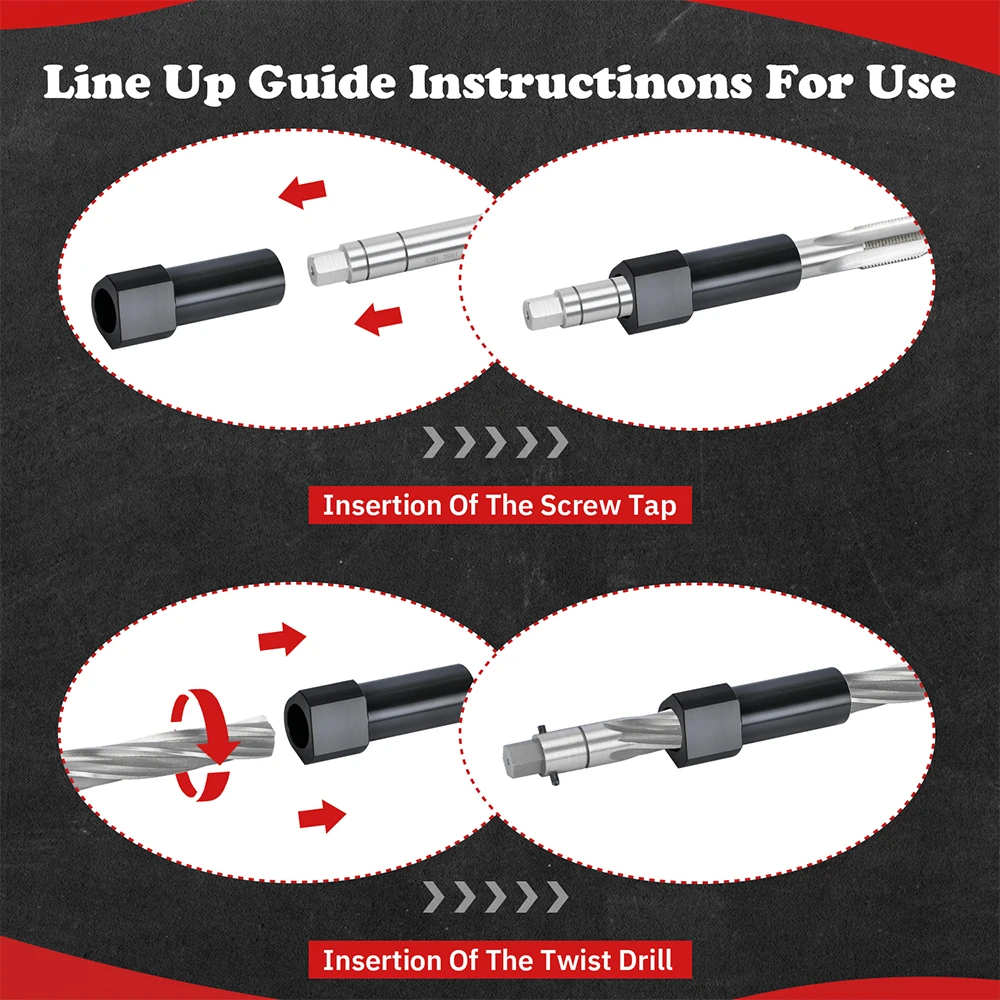 Line Up Guide Instructinons For Use

Insertion Of The Screw Tap

Insertion Of The Twist Drill