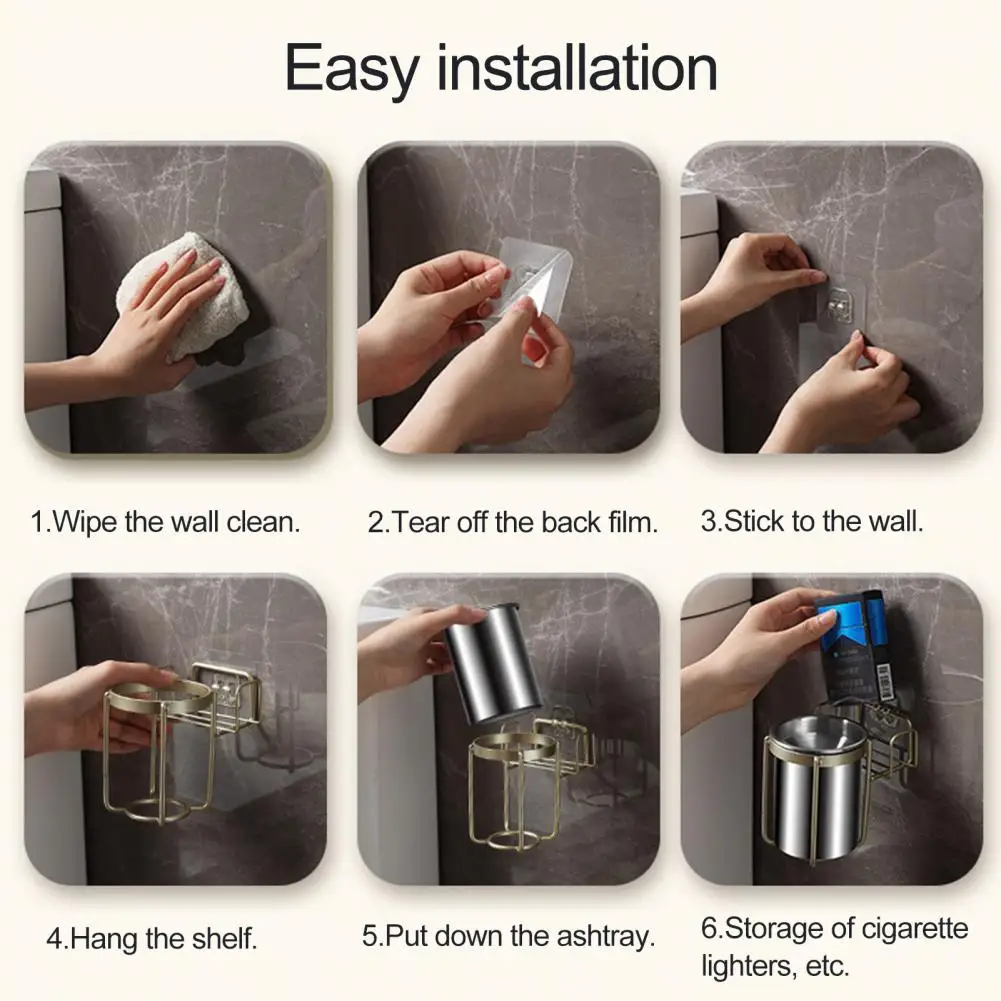 Easy installation

1.Wipe the wall clean.

2.Tear off the back film.

3.Stick to the wall.

4.Hang the shelf.

5.Put down the ashtray.

6.Storage of cigarette lighters, etc.