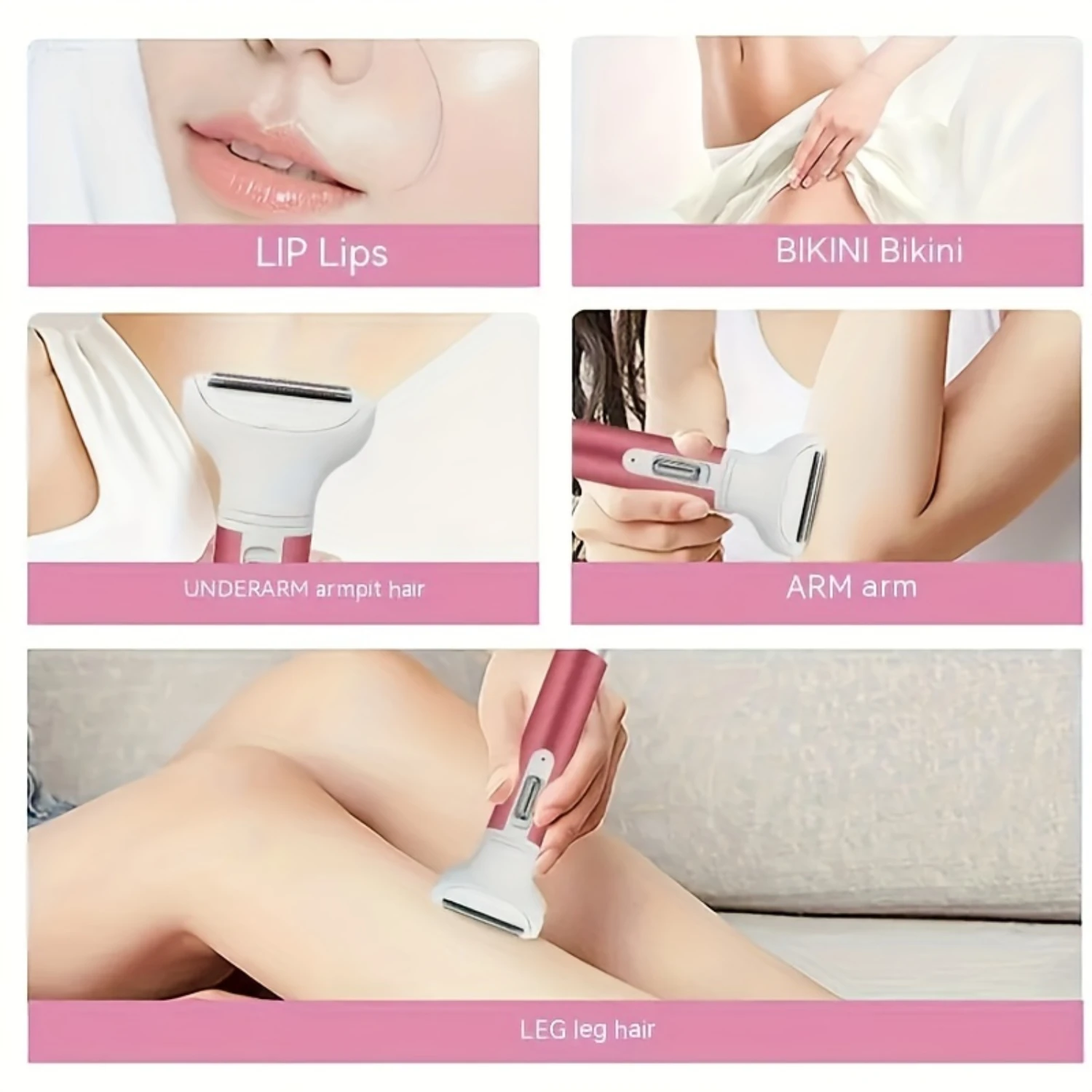 LIP Lips

BIKINI Bikini

UNDERARM armpit hair

ARM arm

LEG leg hair