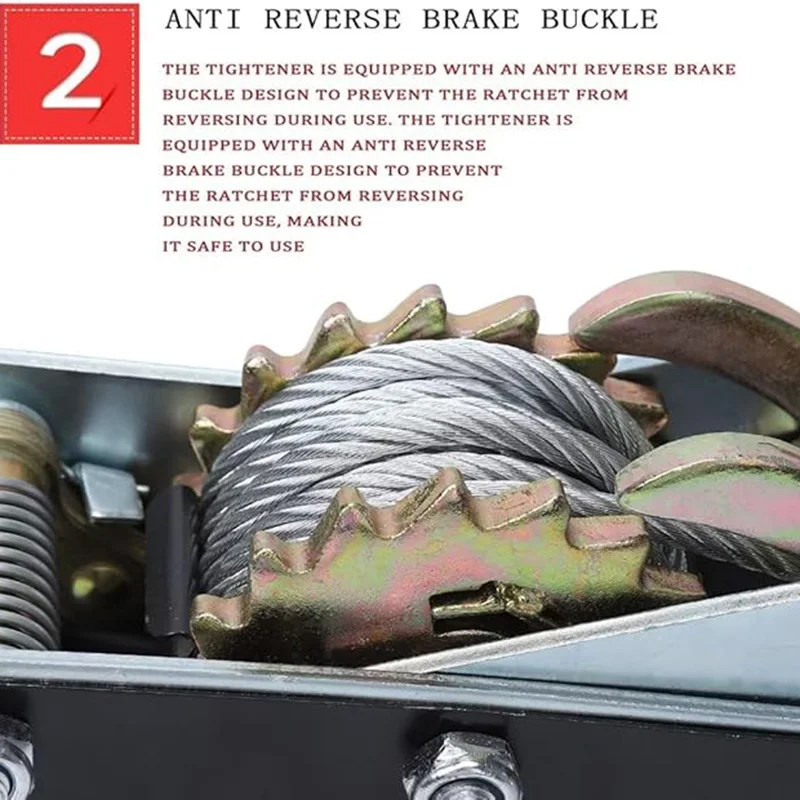 2

ANTI REVERSE BRAKE BUCKLE

THE TIGHTENER IS EQUIPPED WITH AN ANTI REVERSE BRAKE BUCKLE DESIGN TO PREVENT THE RATCHET FROM REVERSING DURING USE. THE TIGHTENER IS EQUIPPED WITH AN ANTI REVERSE BRAKE BUCKLE DESIGN TO PREVENT THE RATCHET FROM REVERSING DURING USE, MAKING IT SAFE TO USE