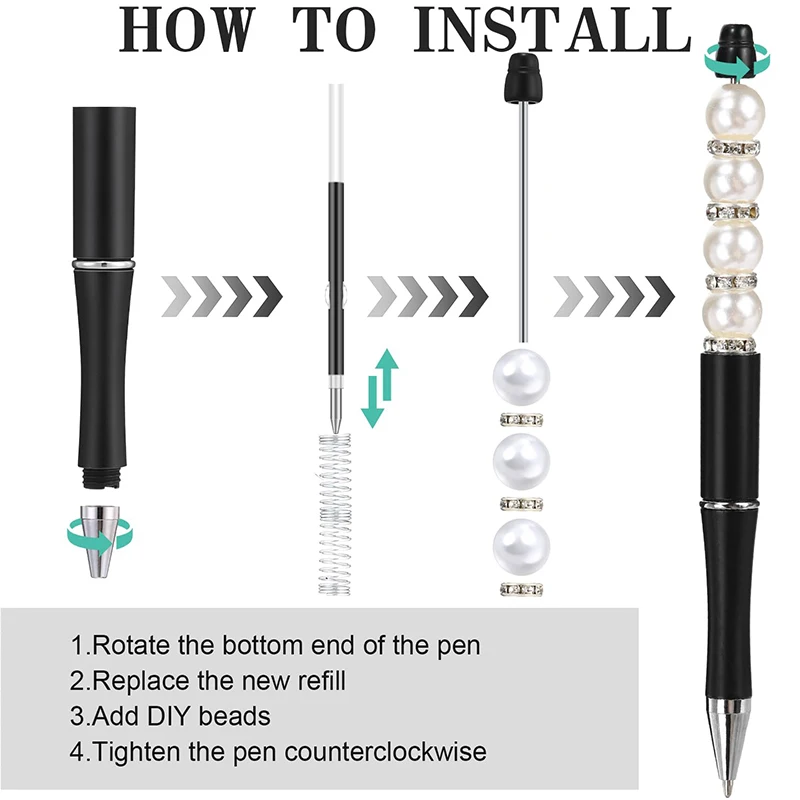 HOW TO INSTALL

1.Rotate the bottom end of the pen
2.Replace the new refill
3.Add DIY beads
4.Tighten the pen counterclockwise