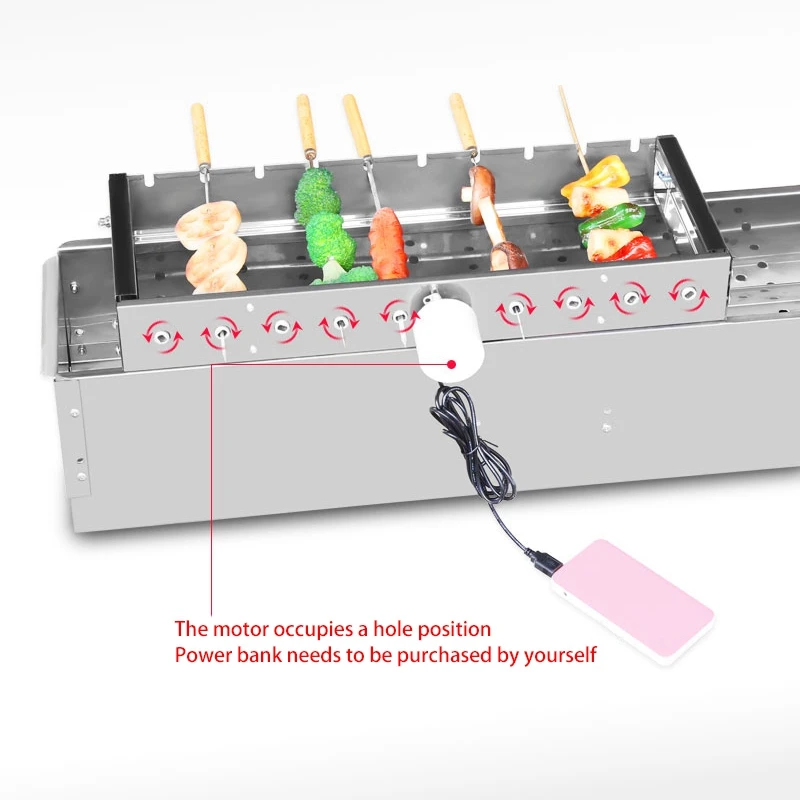 The motor occupies a hole position
Power bank needs to be purchased by yourself