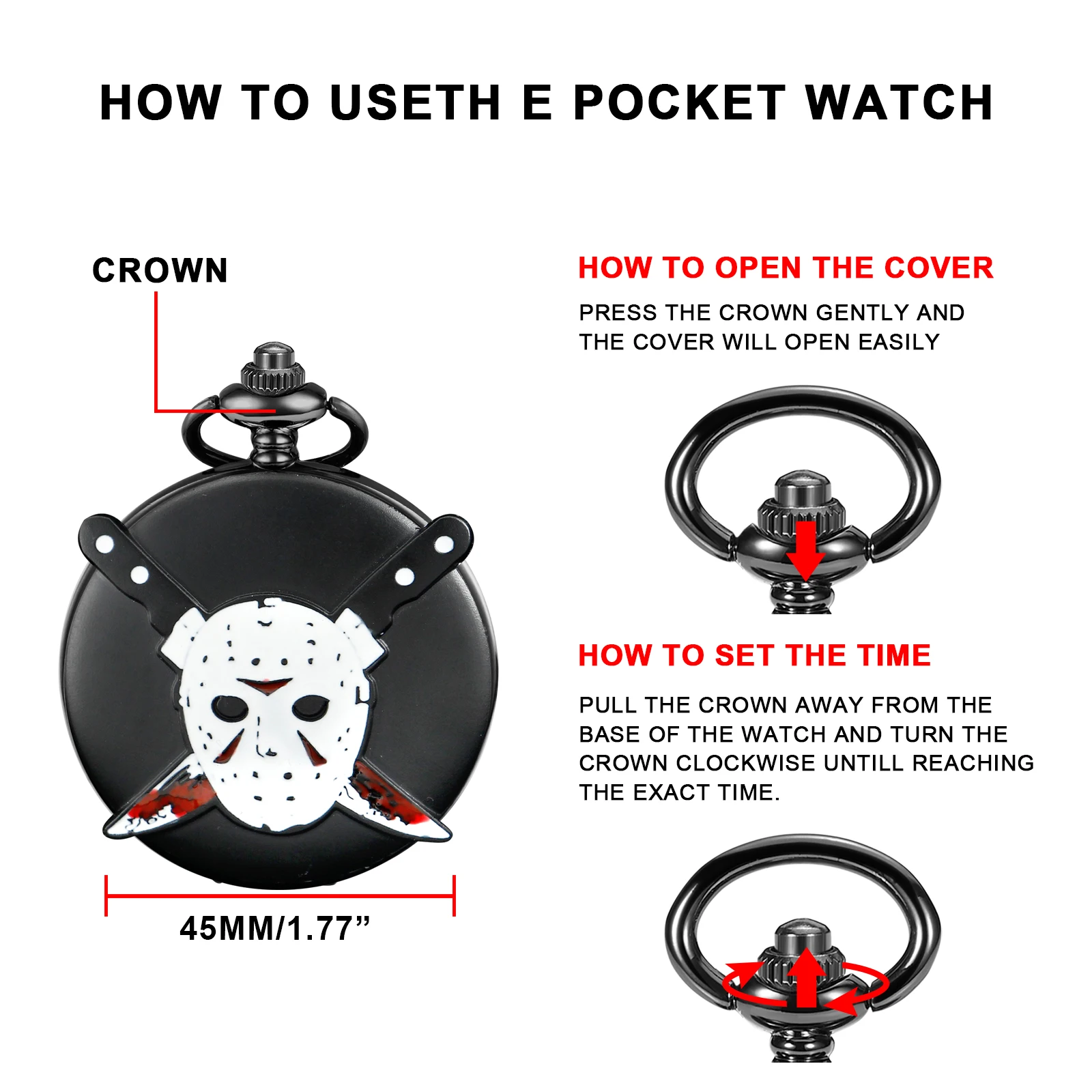 HOW TO USETH E POCKET WATCH

CROWN

45MM/1.77”

HOW TO OPEN THE COVER

PRESS THE CROWN GENTLY AND THE COVER WILL OPEN EASILY

HOW TO SET THE TIME

PULL THE CROWN AWAY FROM THE BASE OF THE WATCH AND TURN THE CROWN CLOCKWISE UNTILL REACHING THE EXACT TIME.