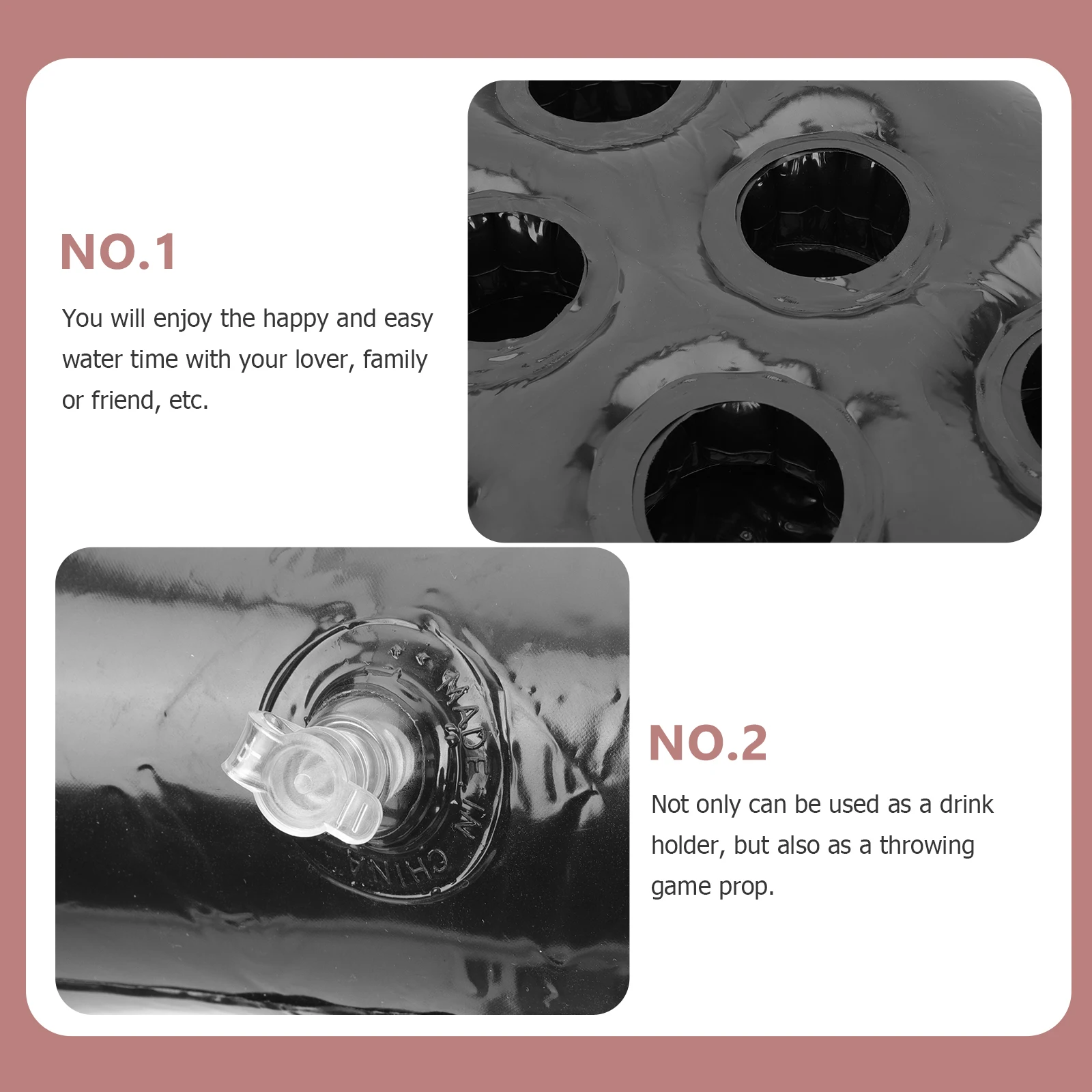 NO.1

You will enjoy the happy and easy water time with your lover, family or friend, etc.

MADE IN CHINA

NO.2

Not only can be used as a drink holder, but also as a throwing game prop.