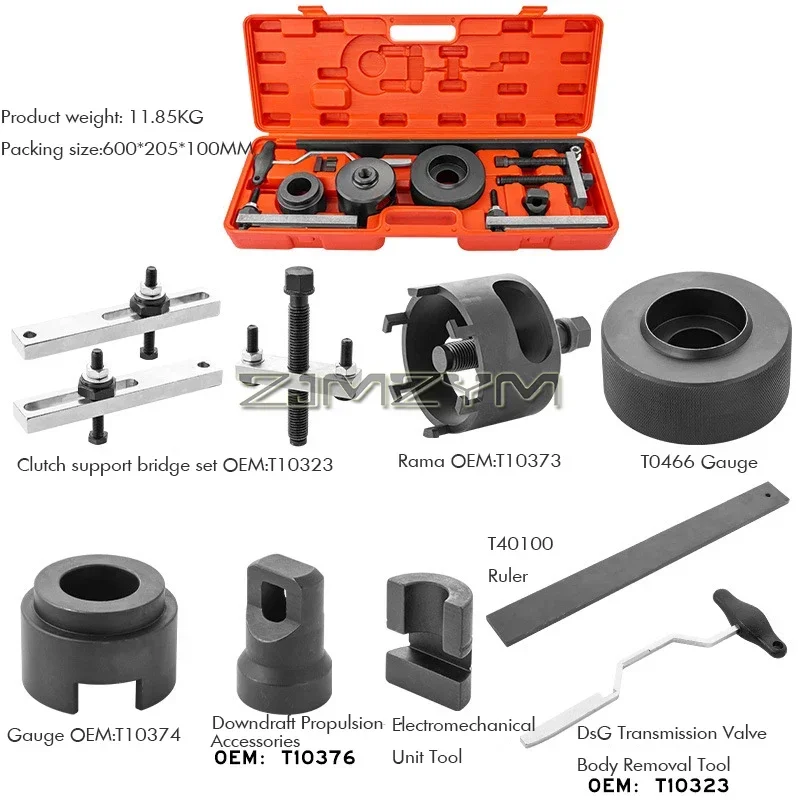 Product weight: 11.85KG
Packing size:600*205*100MM

ZJMZYM

Clutch support bridge set OEM:T10323

Rama OEM:T10373

T0466 Gauge

T40100
Ruler

Gauge OEM:T10374

Downdraft Propulsion Accessories
OEM: T10376

Electromechanical Unit Tool

DsG Transmission Valve Body Removal Tool
OEM: T10323