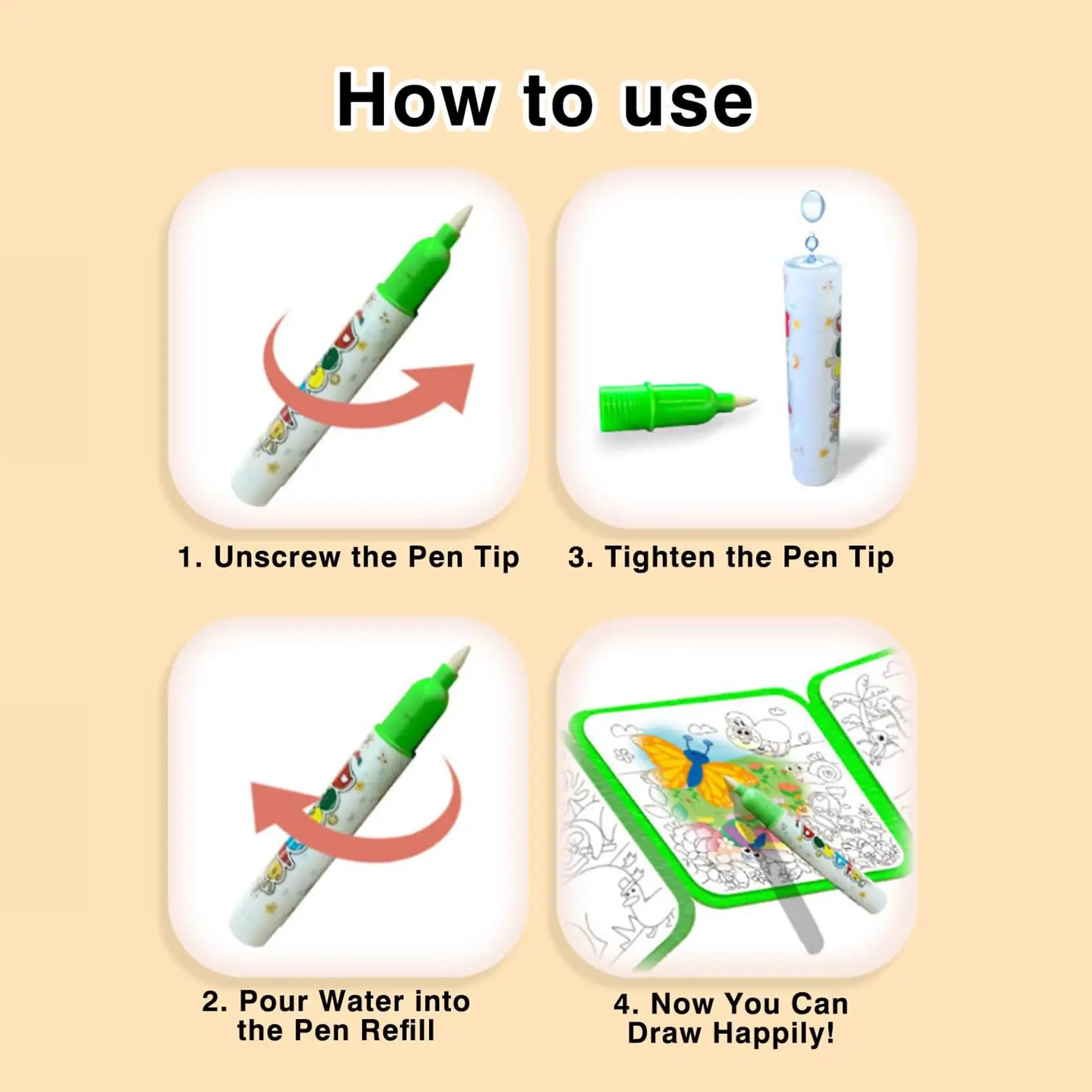 How to use

1. Unscrew the Pen Tip

3. Tighten the Pen Tip

2. Pour Water into the Pen Refill

4. Now You Can Draw Happily!