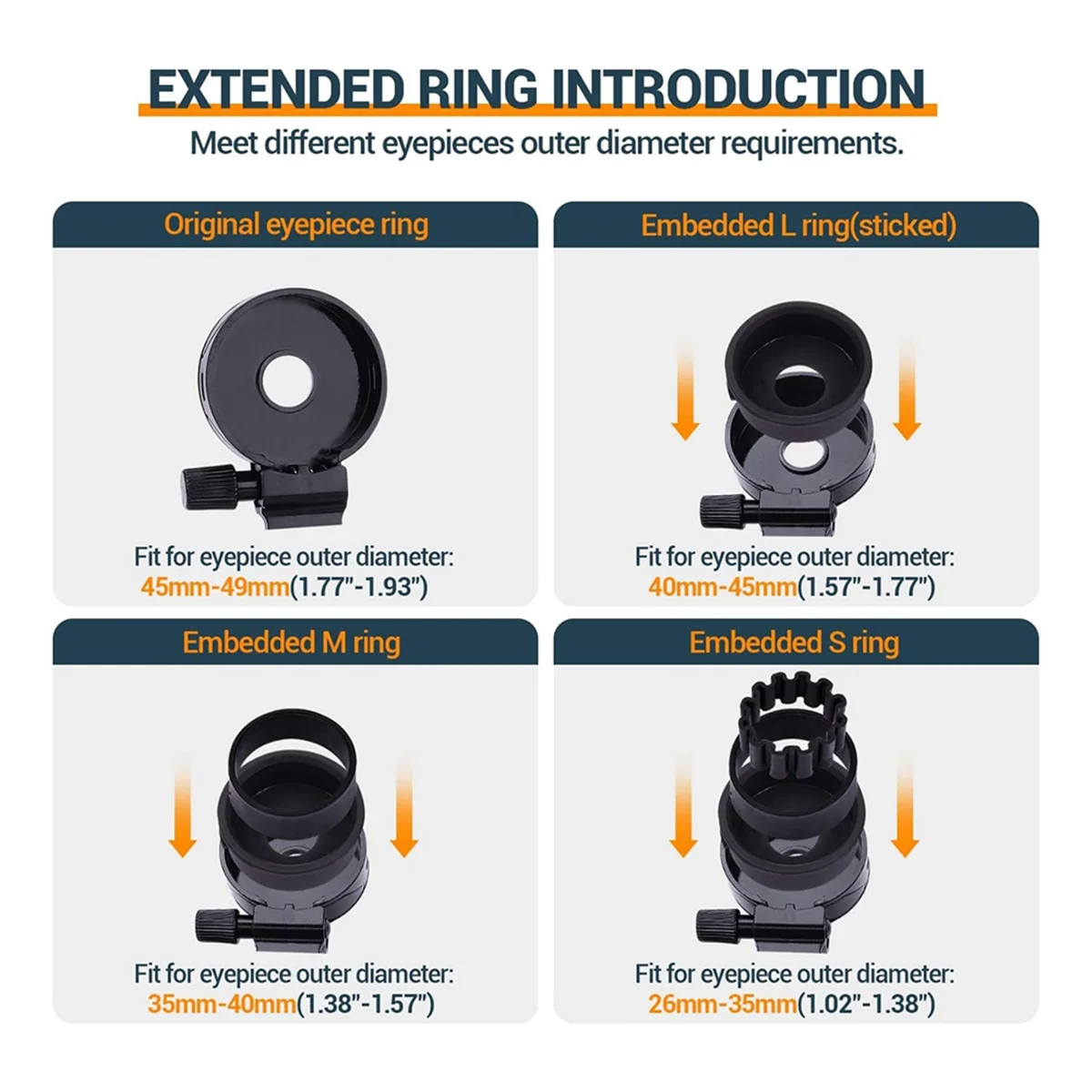 EXTENDED RING INTRODUCTION

Meet different eyepieces outer diameter requirements.

Original eyepiece ring

Fit for eyepiece outer diameter: 45mm-49mm(1.77"-1.93")

Embedded L ring(sticked)

Fit for eyepiece outer diameter: 40mm-45mm(1.57"-1.77")

Embedded M ring

Fit for eyepiece outer diameter: 35mm-40mm(1.38"-1.57")

Embedded S ring

Fit for eyepiece outer diameter: 26mm-35mm(1.02"-1.38")