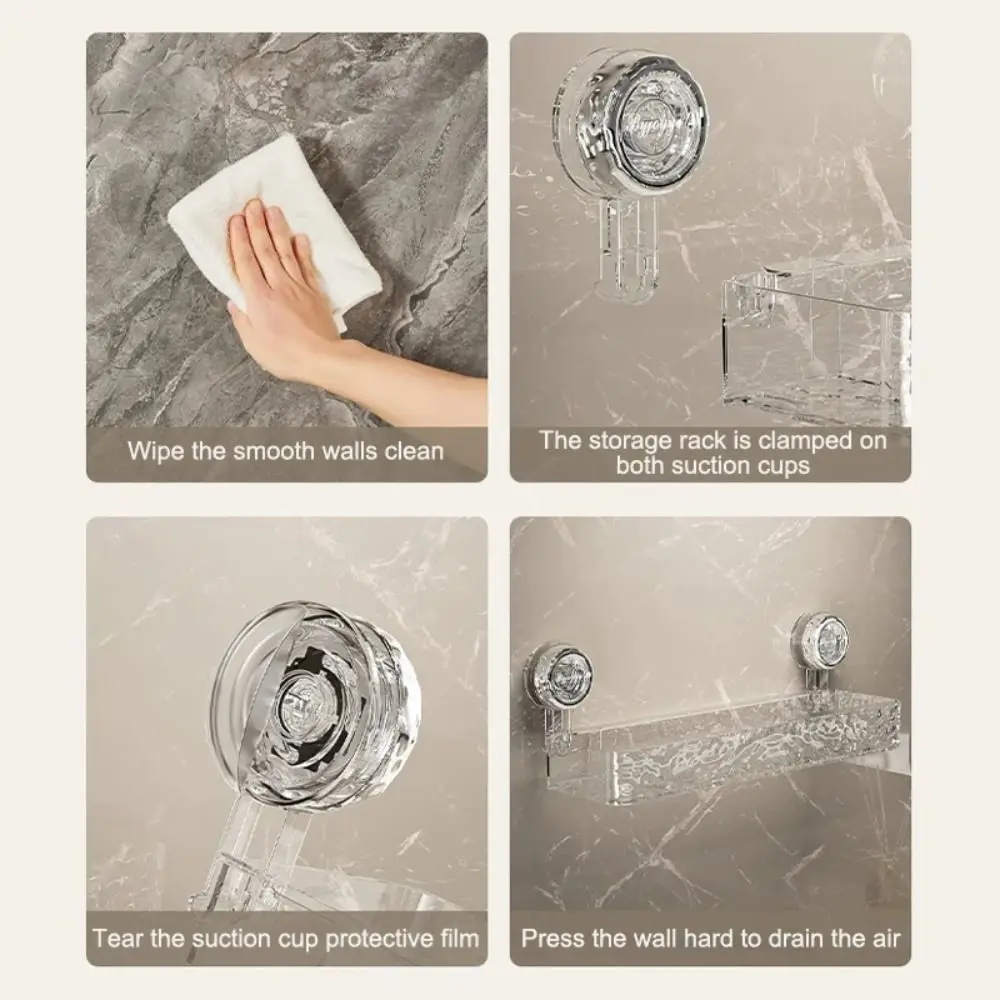 Wipe the smooth walls clean

The storage rack is clamped on both suction cups

Tear the suction cup protective film

Press the wall hard to drain the air