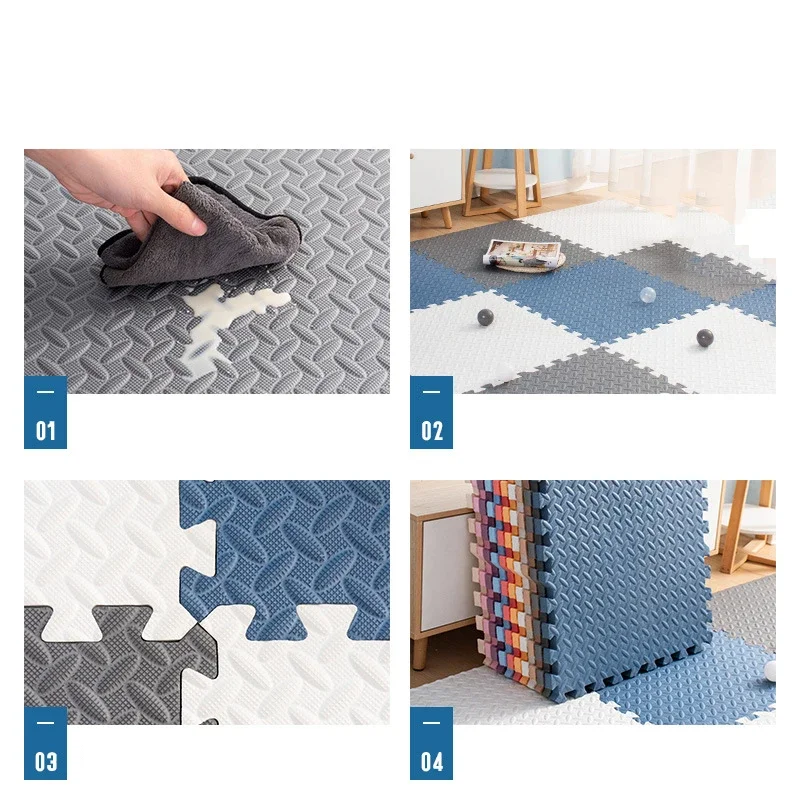 01

02

03

04