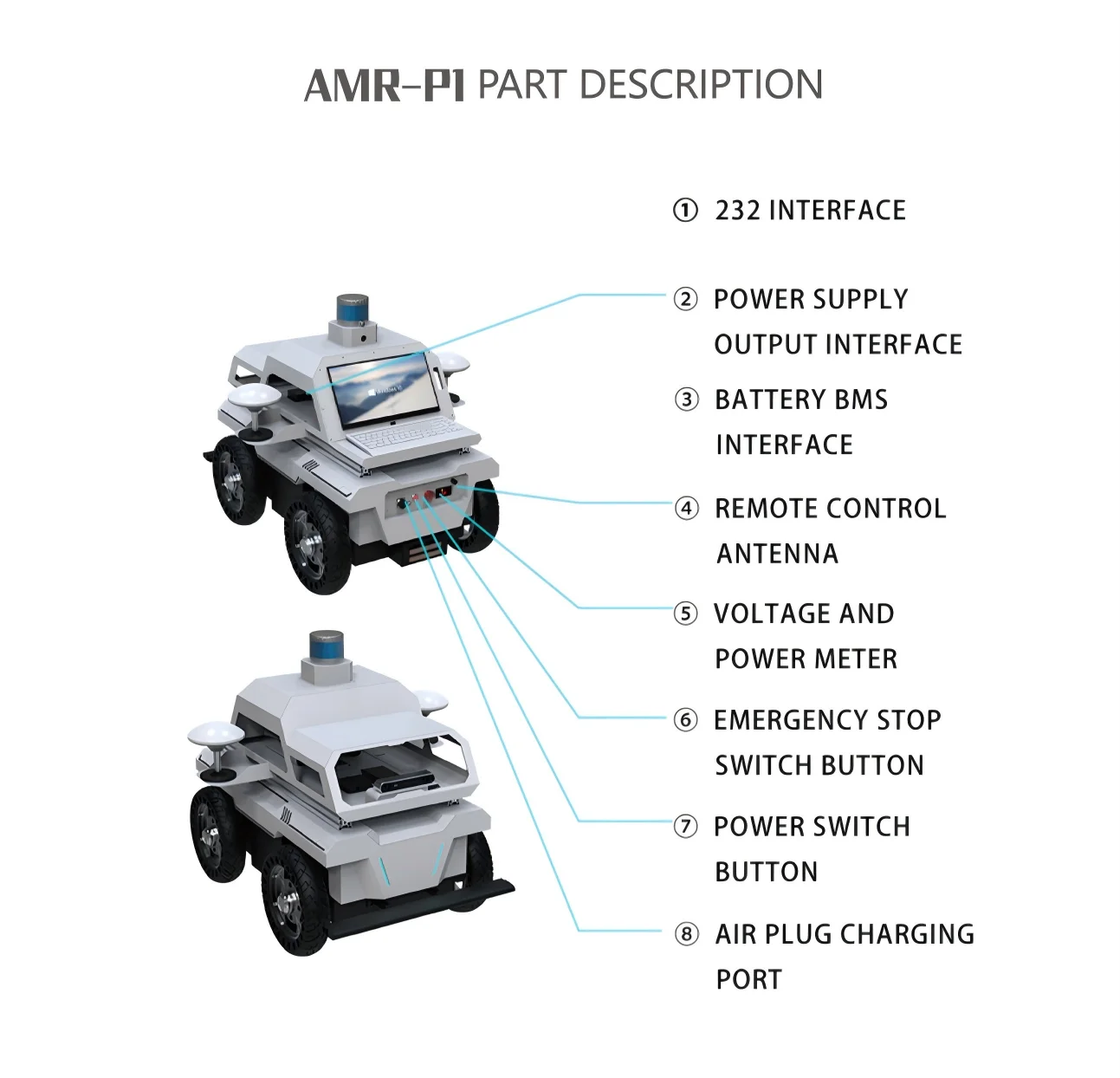 AMR-P1 PART DESCRIPTION

① 232 INTERFACE

② POWER SUPPLY OUTPUT INTERFACE

③ BATTERY BMS INTERFACE

④ REMOTE CONTROL ANTENNA

⑤ VOLTAGE AND POWER METER

⑥ EMERGENCY STOP SWITCH BUTTON

⑦ POWER SWITCH BUTTON

⑧ AIR PLUG CHARGING PORT