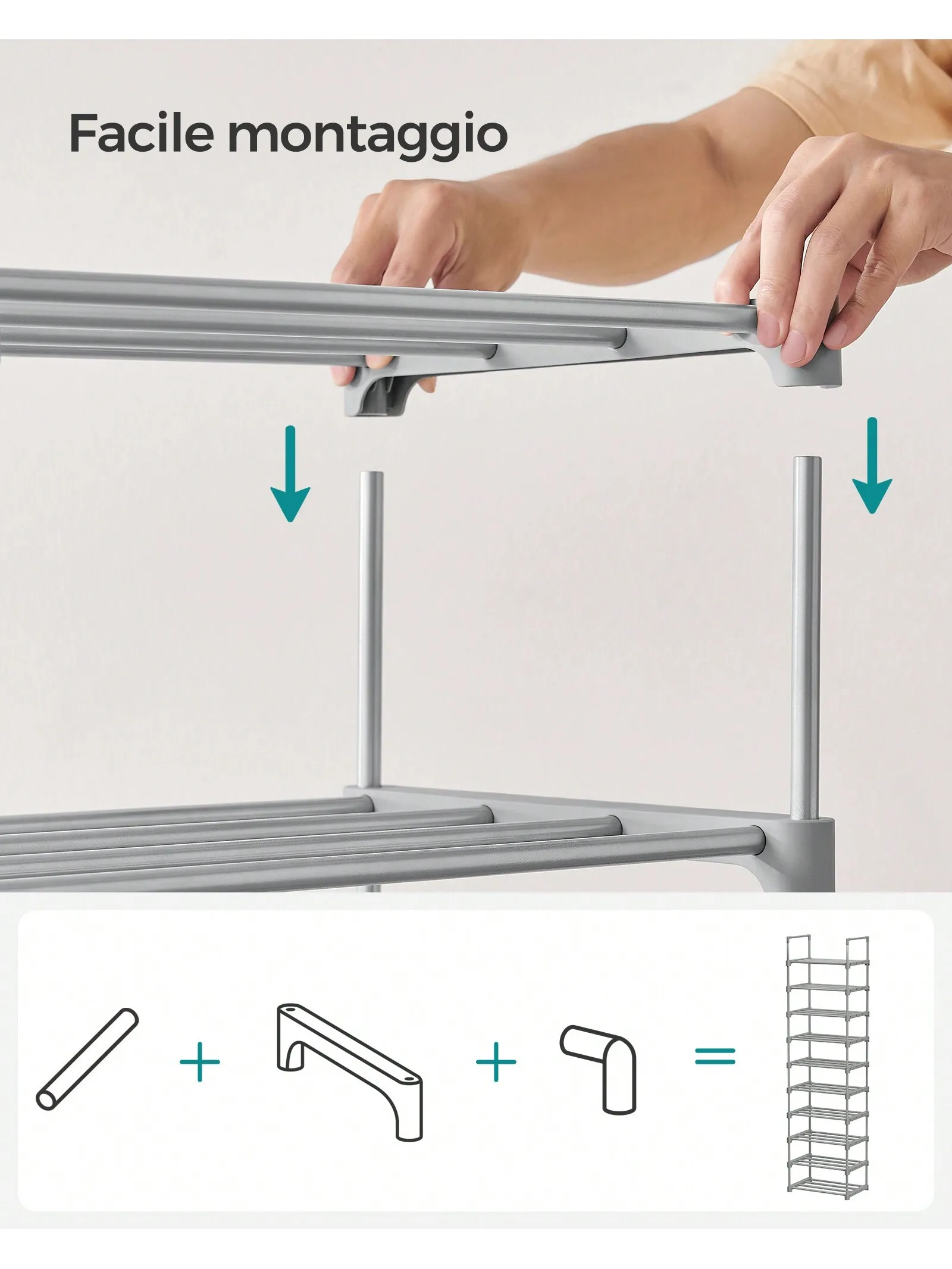 Facile montaggio

+ + =