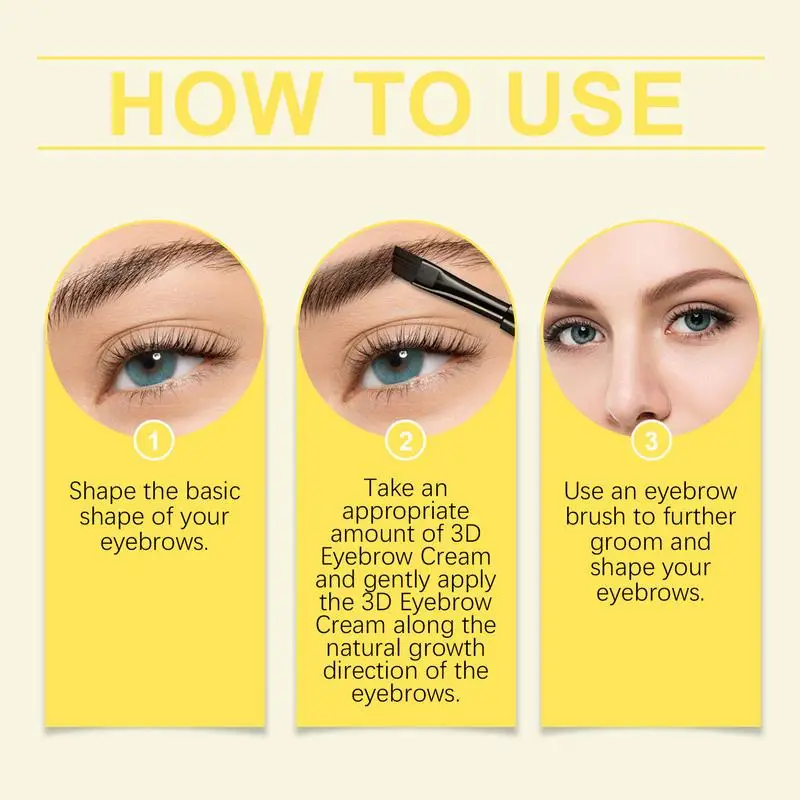 HOW TO USE

1

Shape the basic shape of your eyebrows.

2

Take an appropriate amount of 3D Eyebrow Cream and gently apply the 3D Eyebrow Cream along the natural growth direction of the eyebrows.

3

Use an eyebrow brush to further groom and shape your eyebrows.