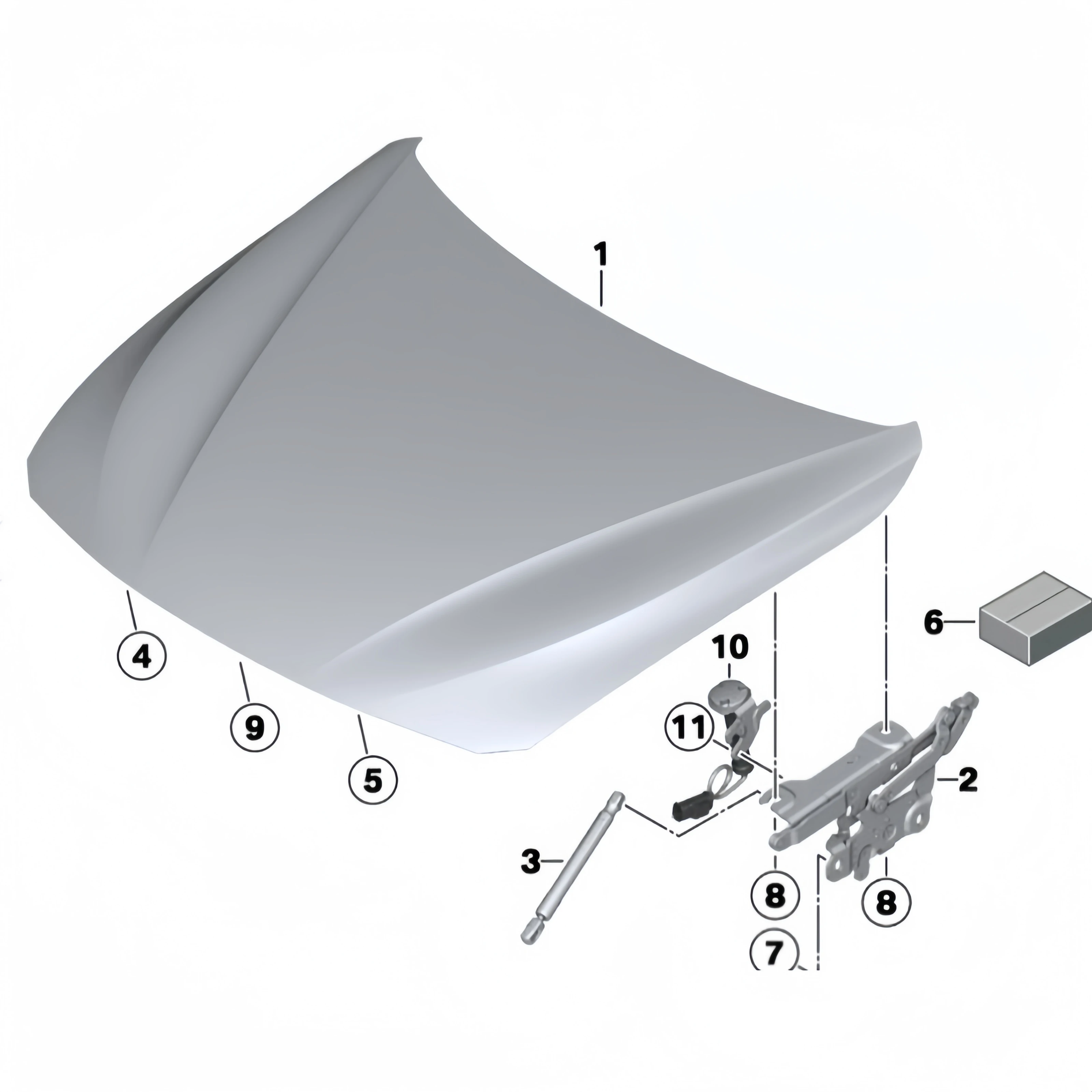 1
4
9
5
6
10
11
2
3
8
8
7