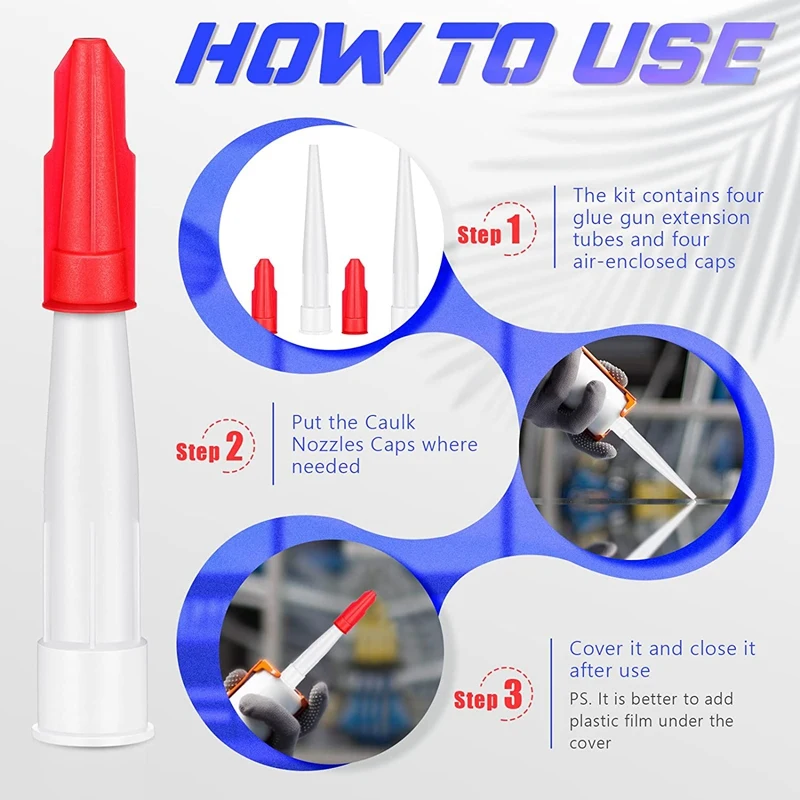 HOW TO USE

Step 1

The kit contains four glue gun extension tubes and four air-enclosed caps

Step 2

Put the Caulk Nozzles Caps where needed

Step 3

Cover it and close it after use

PS. It is better to add plastic film under the cover