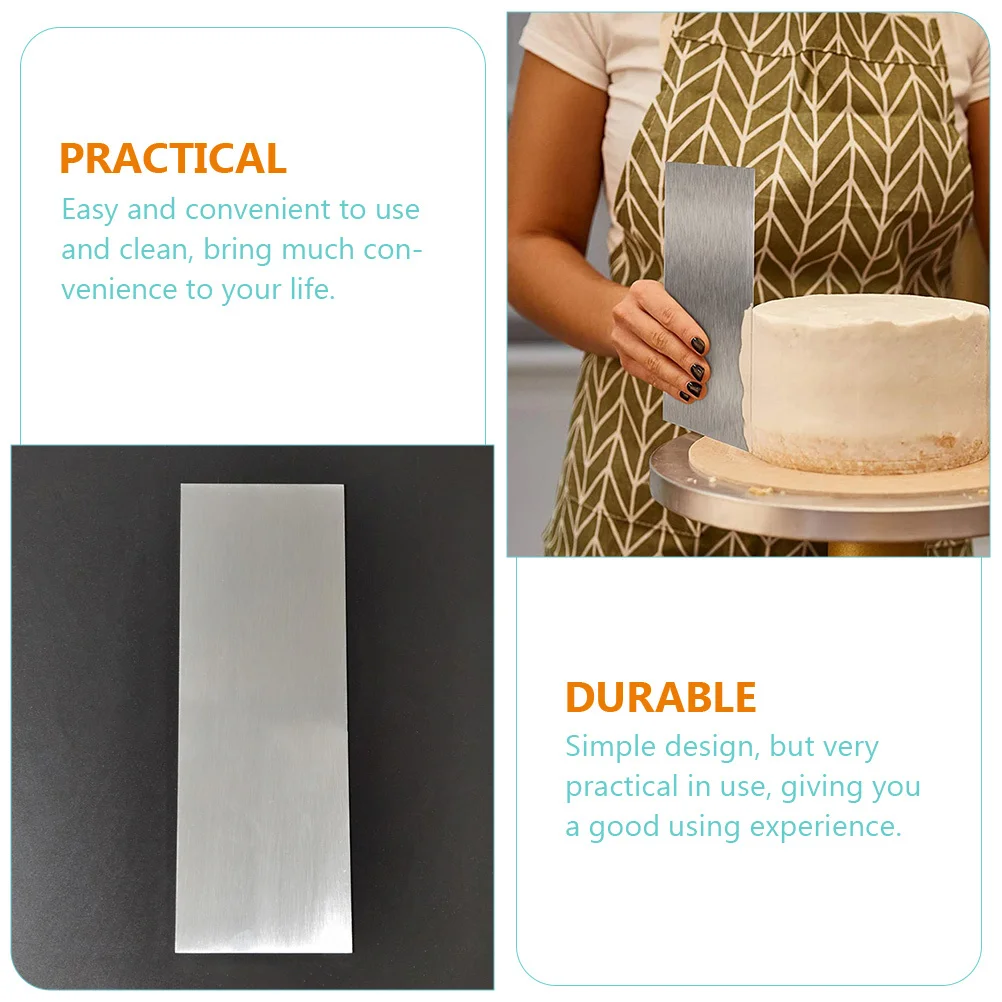 PRACTICAL
Easy and convenient to use and clean, bring much convenience to your life.

DURABLE
Simple design, but very practical in use, giving you a good using experience.