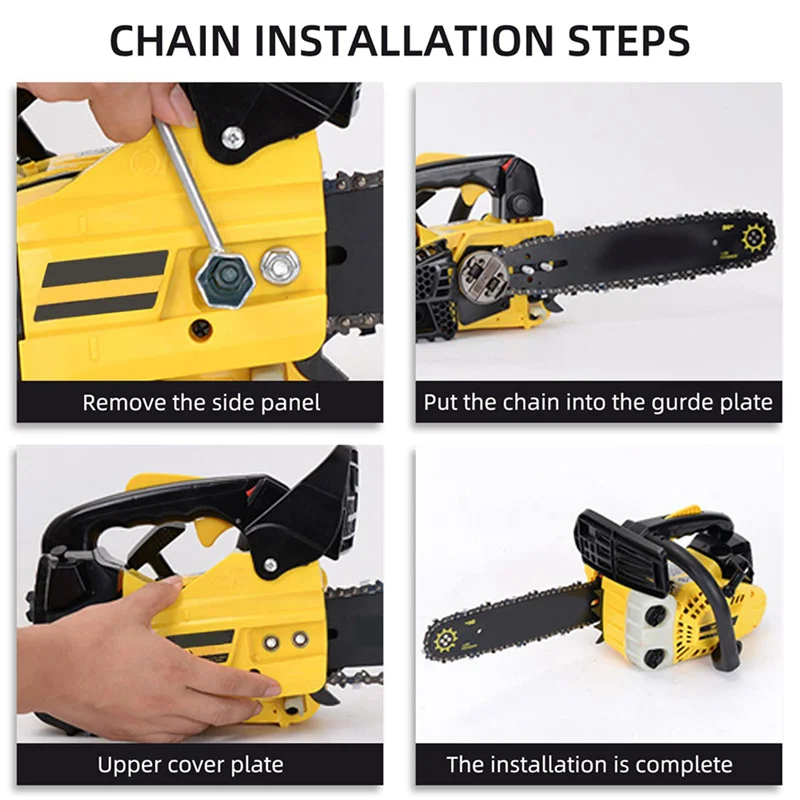 CHAIN INSTALLATION STEPS

Remove the side panel

Put the chain into the gurde plate

Upper cover plate

The installation is complete