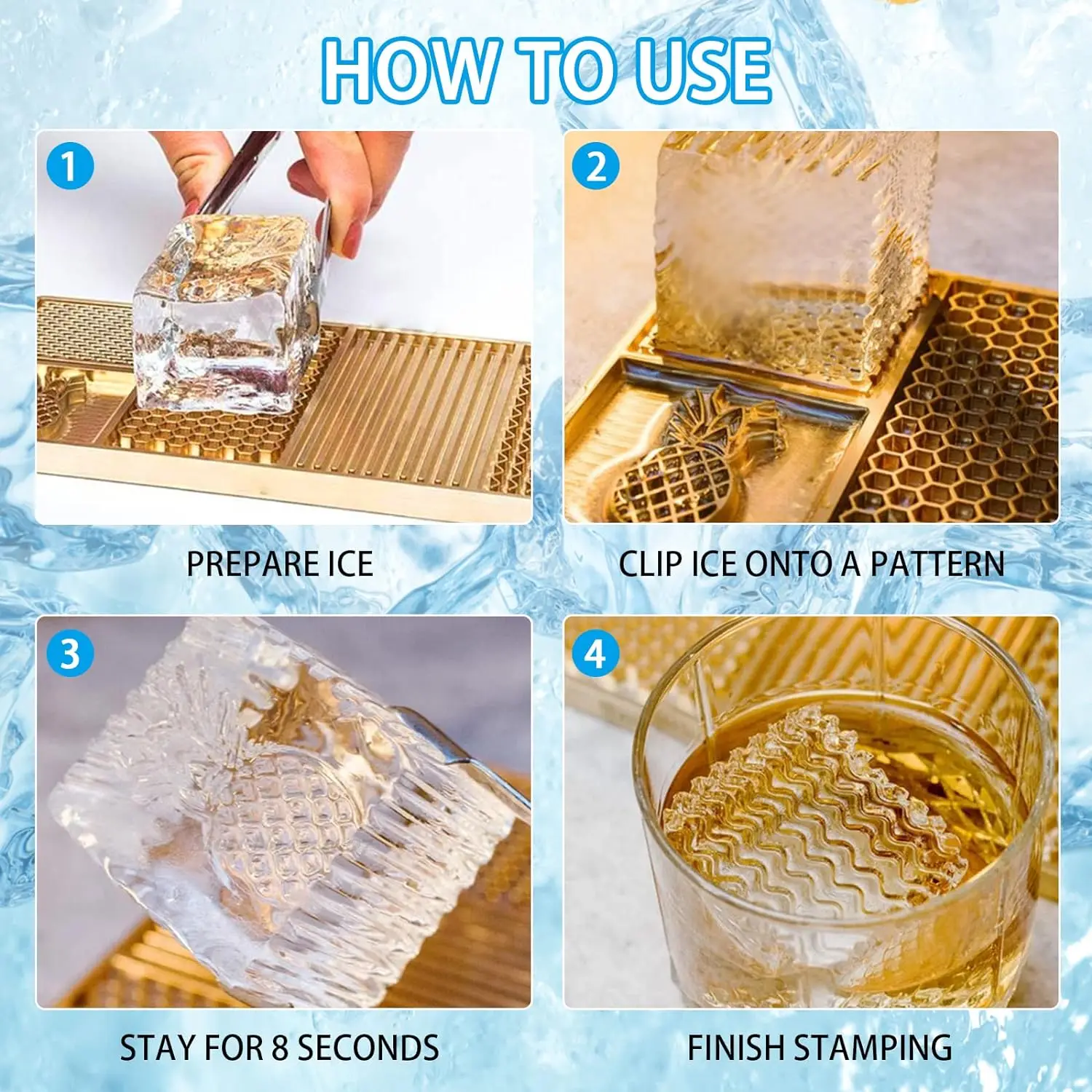 HOW TO USE

1

PREPARE ICE

2

CLIP ICE ONTO A PATTERN

3

STAY FOR 8 SECONDS

4

FINISH STAMPING