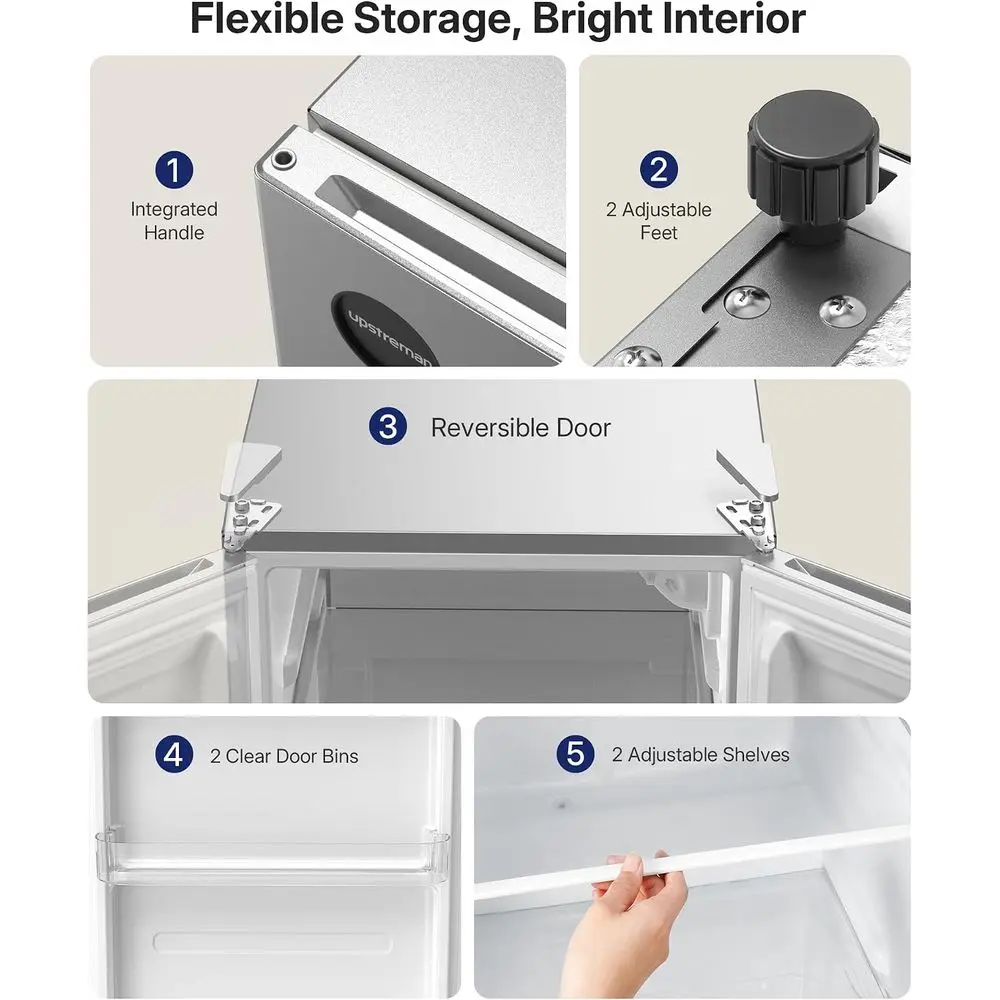 Flexible Storage, Bright Interior

1
Integrated Handle

upstreman

2
2 Adjustable Feet

3
Reversible Door

4
2 Clear Door Bins

5
2 Adjustable Shelves