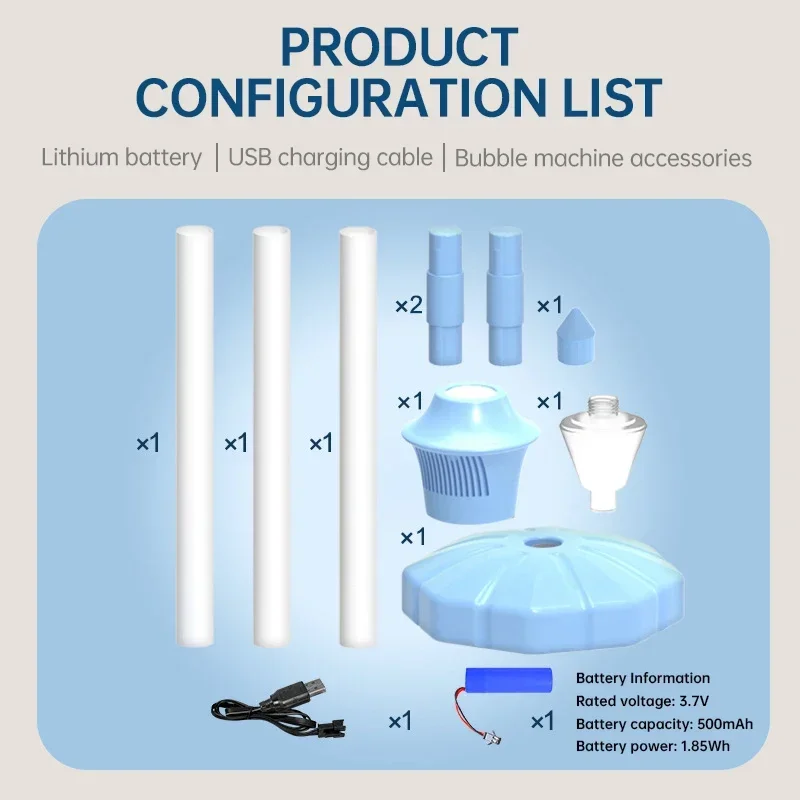 PRODUCT CONFIGURATION LIST

Lithium battery | USB charging cable | Bubble machine accessories

×1 ×1 ×1

×2 ×1

×1 ×1

×1

×1 ×1

Battery Information
Rated voltage: 3.7V
Battery capacity: 500mAh
Battery power: 1.85Wh