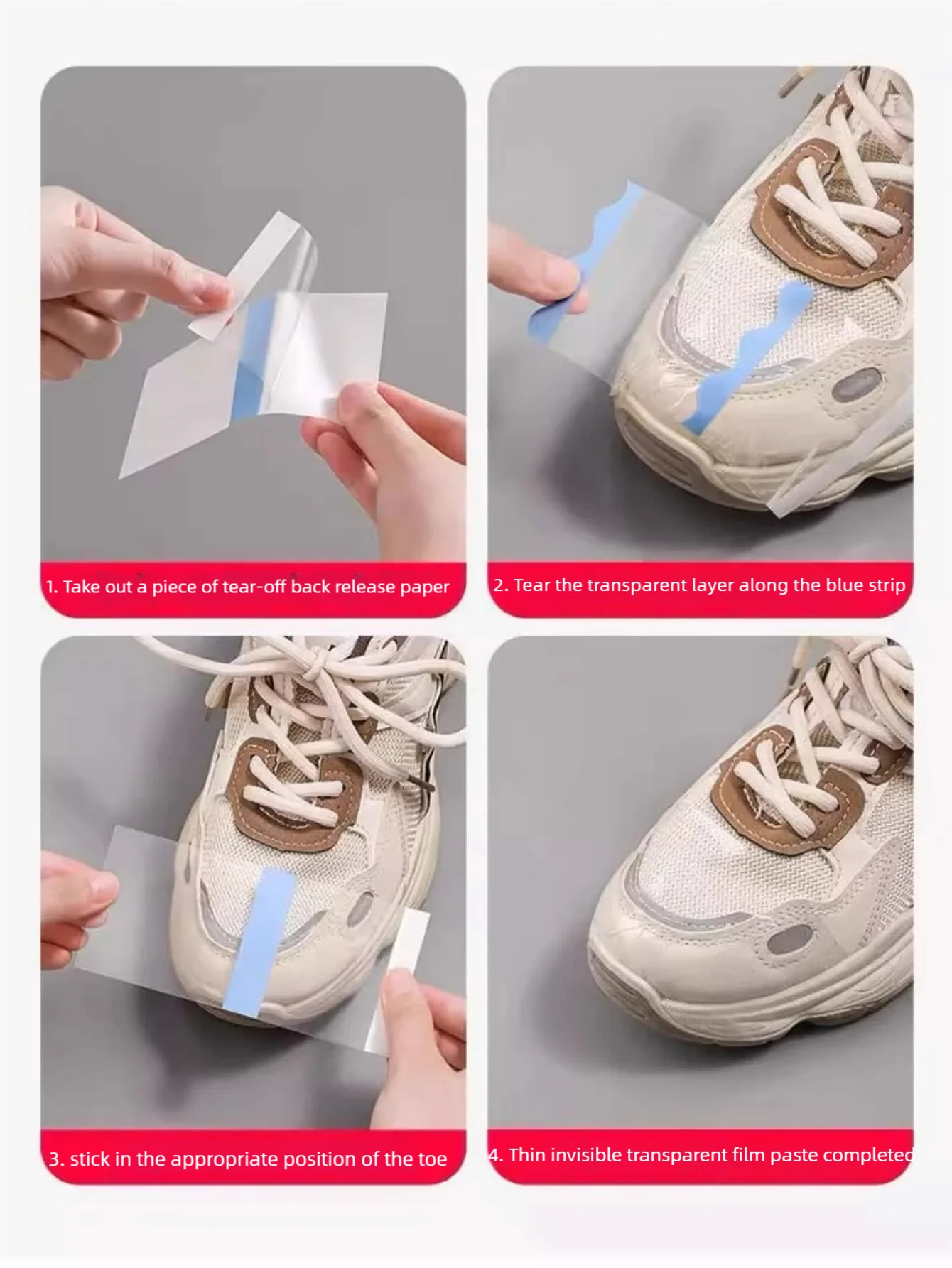 1. Take out a piece of tear-off back release paper

2. Tear the transparent layer along the blue strip

3. stick in the appropriate position of the toe

4. Thin invisible transparent film paste completed