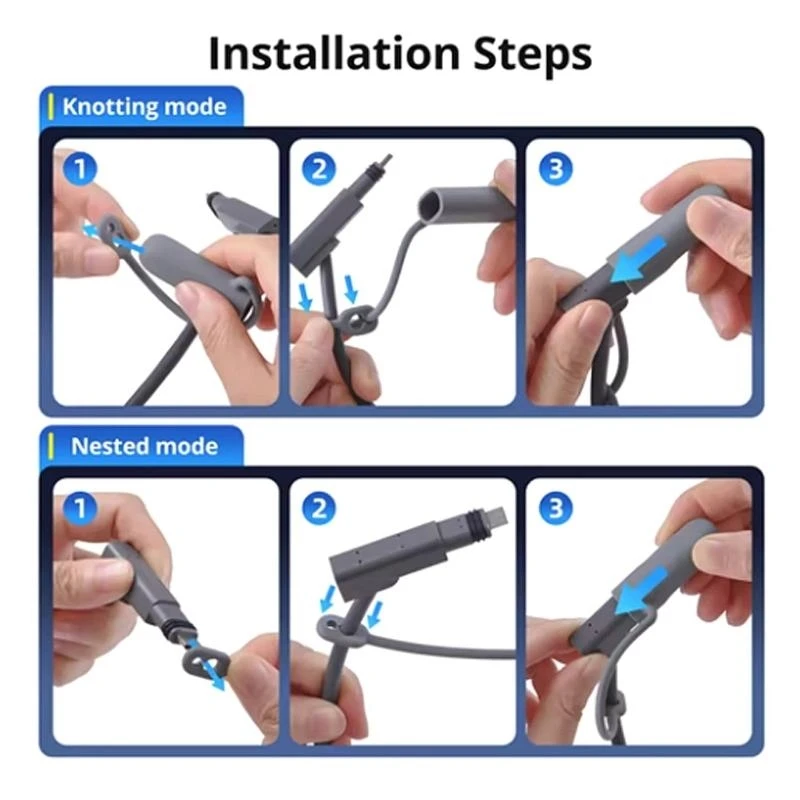 Installation Steps

Knotting mode

1

2

3

Nested mode

1

2

3