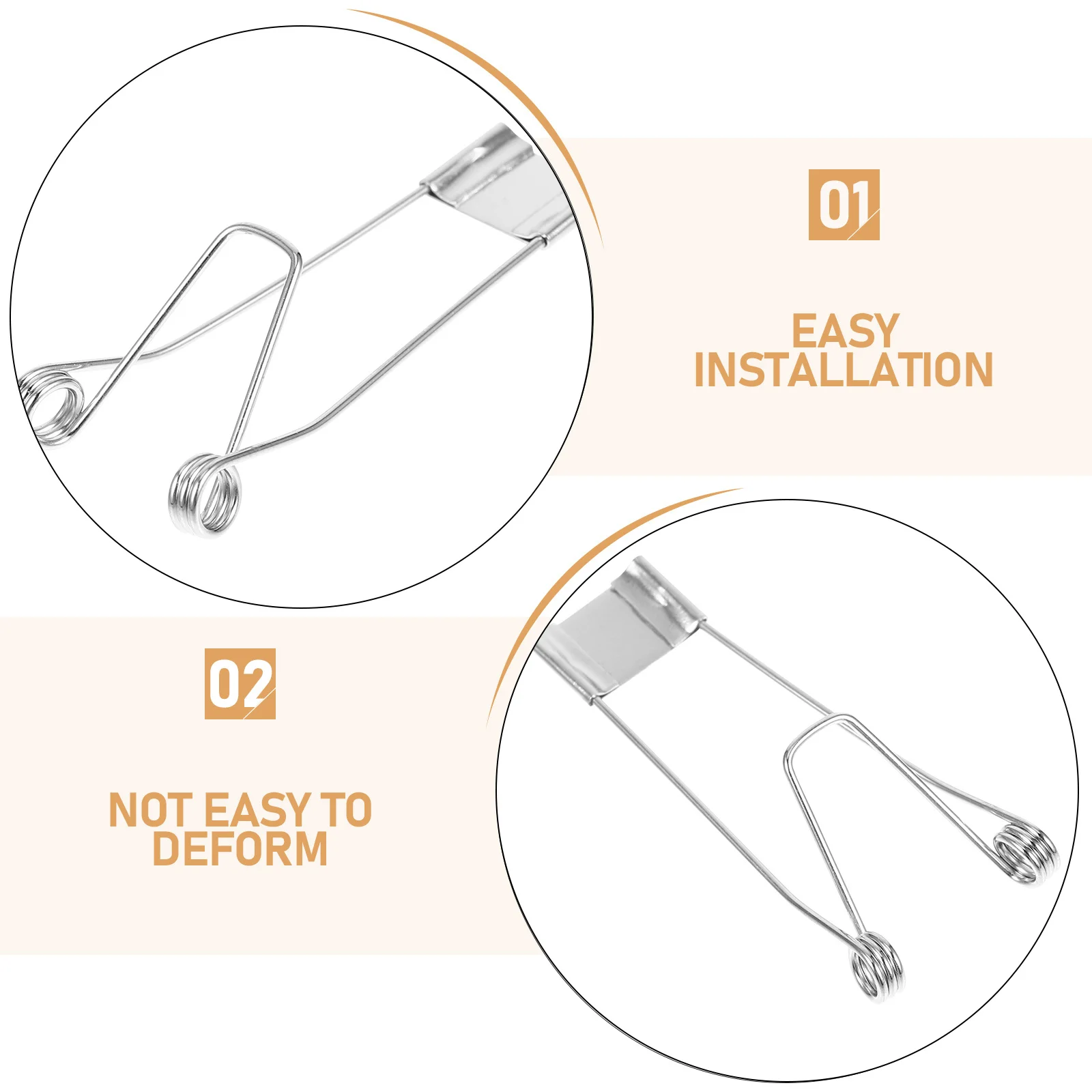 01

EASY INSTALLATION

02

NOT EASY TO DEFORM