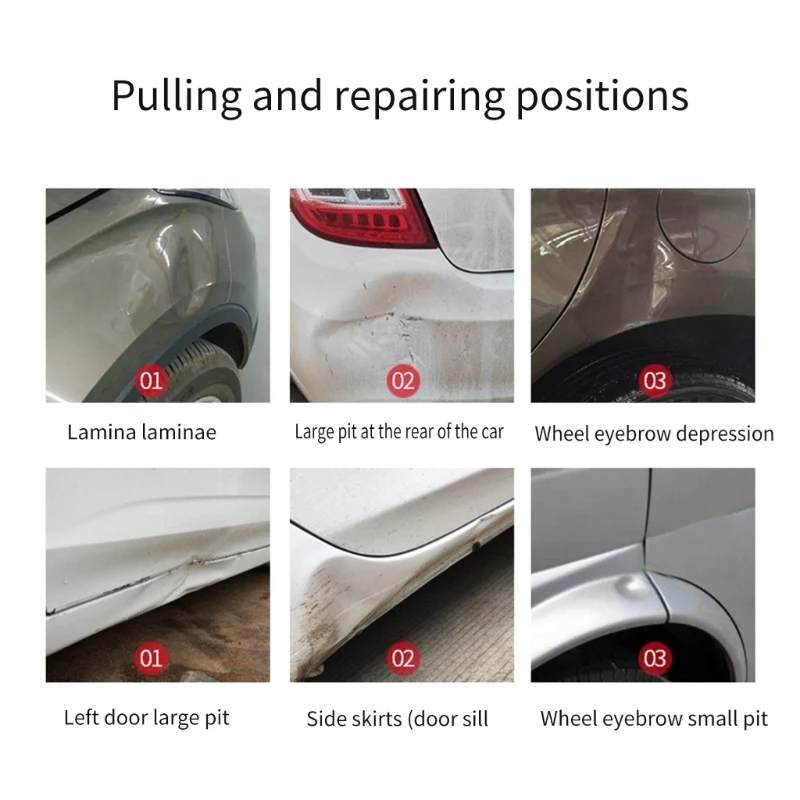 Pulling and repairing positions

01

Lamina laminae

02

Large pit at the rear of the car

03

Wheel eyebrow depression

01

Left door large pit

02

Side skirts (door sill

03

Wheel eyebrow small pit