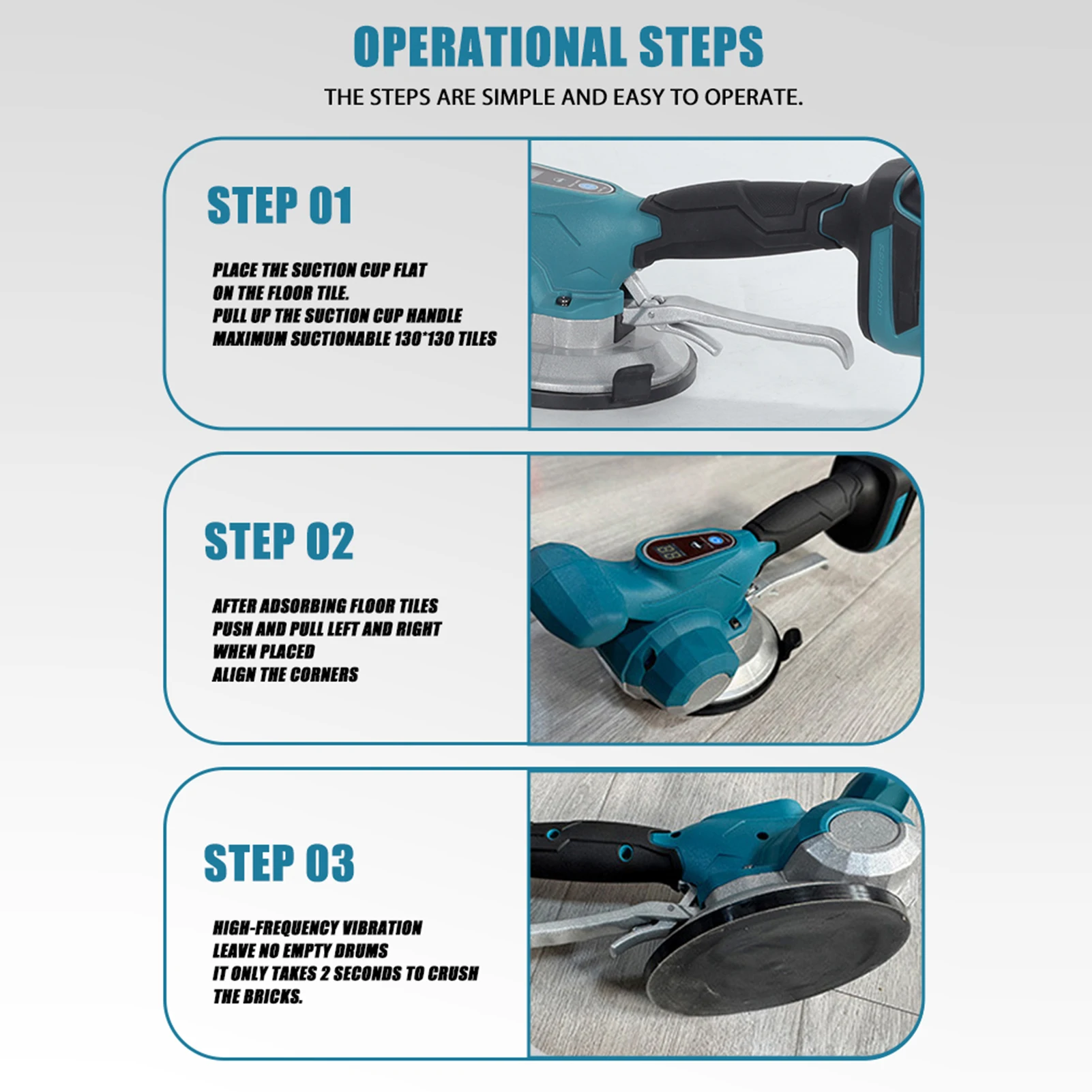 OPERATIONAL STEPS

THE STEPS ARE SIMPLE AND EASY TO OPERATE.

STEP 01

PLACE THE SUCTION CUP FLAT
ON THE FLOOR TILE.
PULL UP THE SUCTION CUP HANDLE
MAXIMUM SUCTIONABLE 130*130 TILES

STEP 02

AFTER ADSORBING FLOOR TILES
PUSH AND PULL LEFT AND RIGHT
WHEN PLACED
ALIGN THE CORNERS

STEP 03

HIGH-FREQUENCY VIBRATION
LEAVE NO EMPTY DRUMS
IT ONLY TAKES 2 SECONDS TO CRUSH
THE BRICKS.