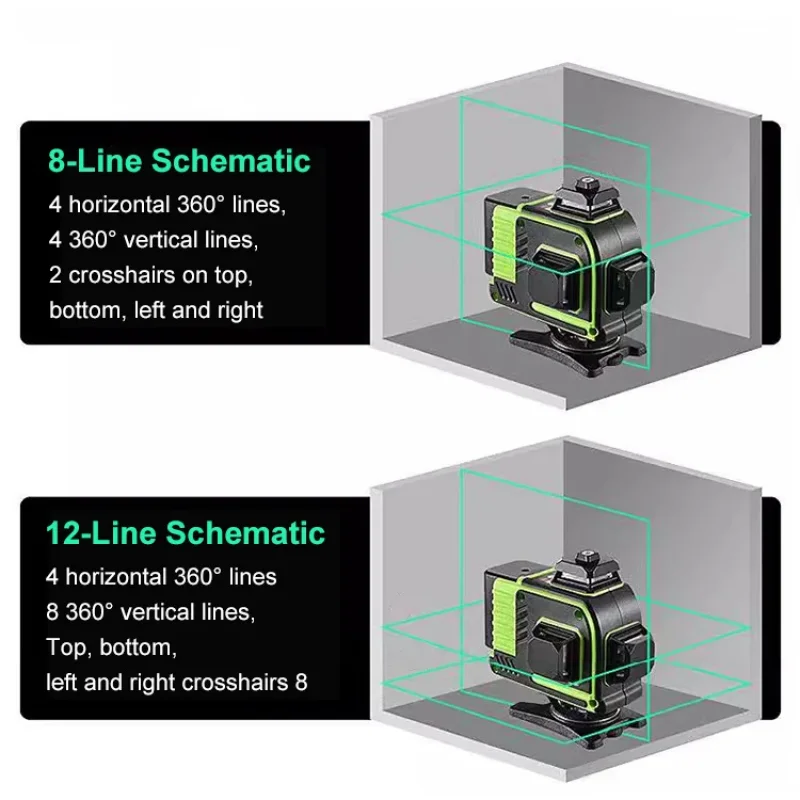 8-Line Schematic
4 horizontal 360° lines,
4 360° vertical lines,
2 crosshairs on top,
bottom, left and right

12-Line Schematic
4 horizontal 360° lines
8 360° vertical lines,
Top, bottom,
left and right crosshairs 8