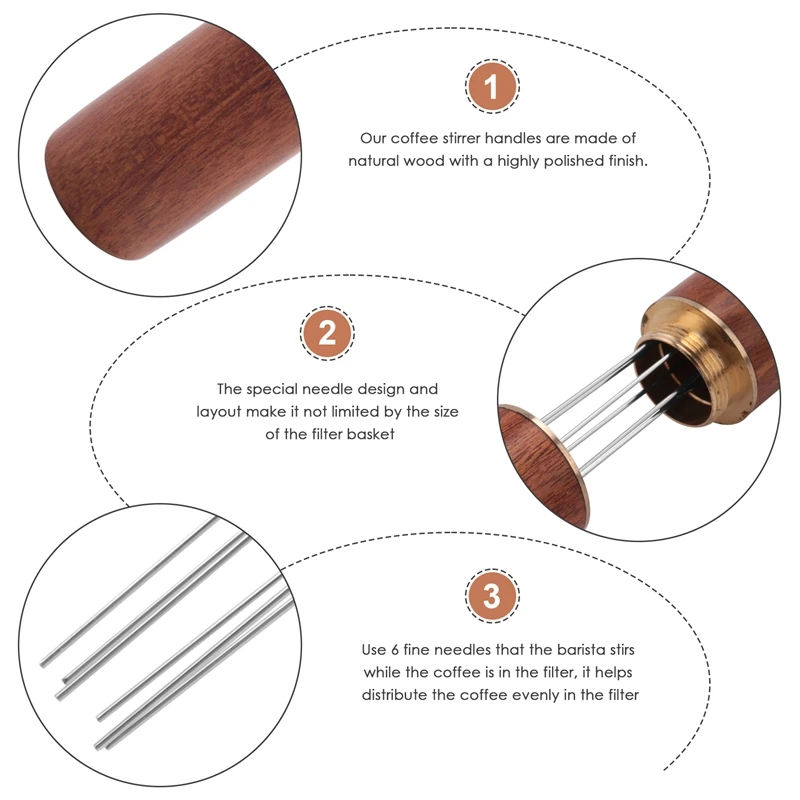 1

Our coffee stirrer handles are made of natural wood with a highly polished finish.

2

The special needle design and layout make it not limited by the size of the filter basket

3

Use 6 fine needles that the barista stirs while the coffee is in the filter, it helps distribute the coffee evenly in the filter