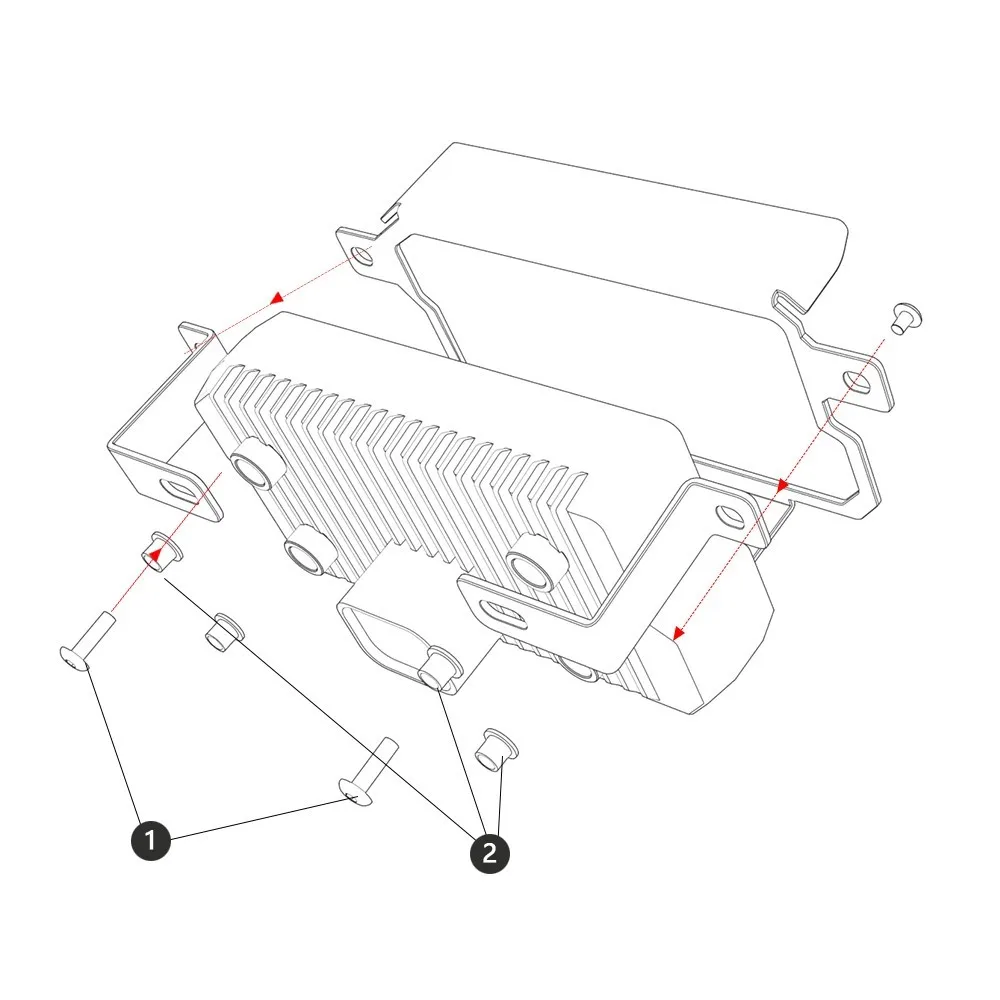 1
2