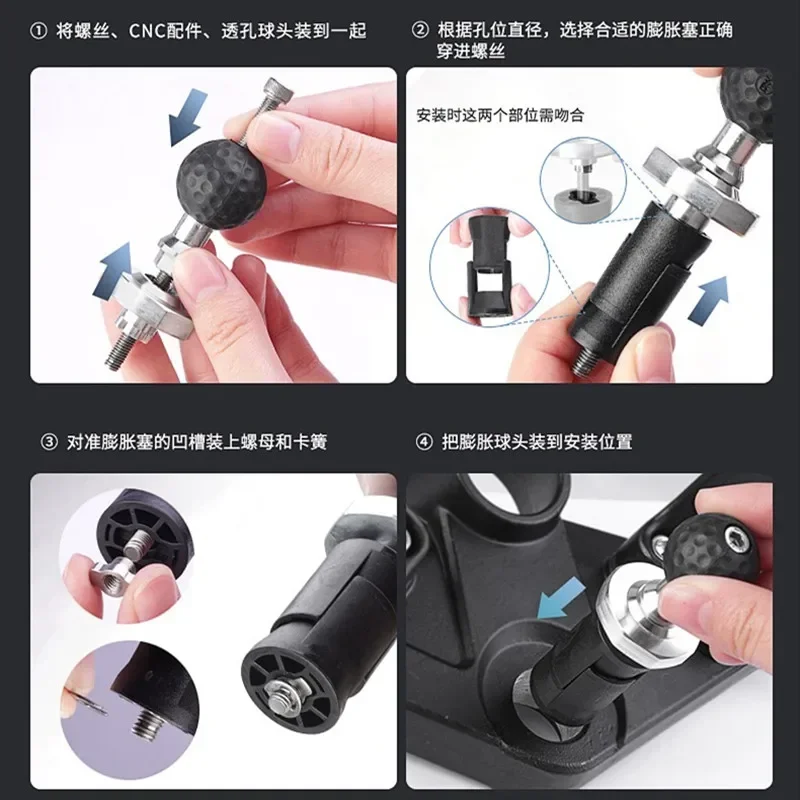 ① 将螺丝、CNC配件、透孔球头装到一起

② 根据孔位直径，选择合适的膨胀塞正确穿进螺丝

安装时这两个部位需吻合

③ 对准膨胀塞的凹槽装上螺母和卡簧

④ 把膨胀球头装到安装位置