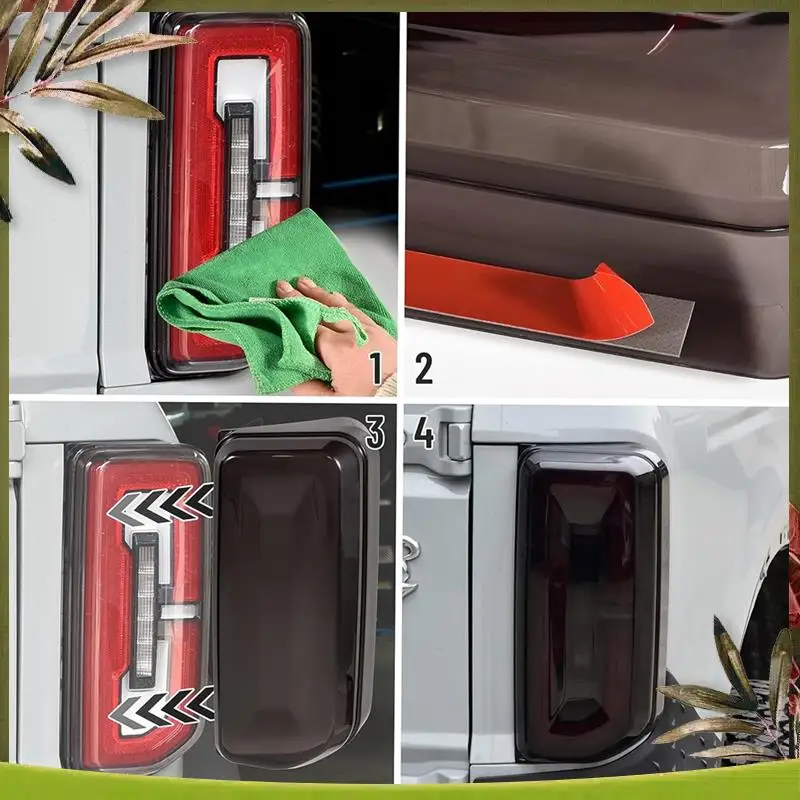 1 2

3

4