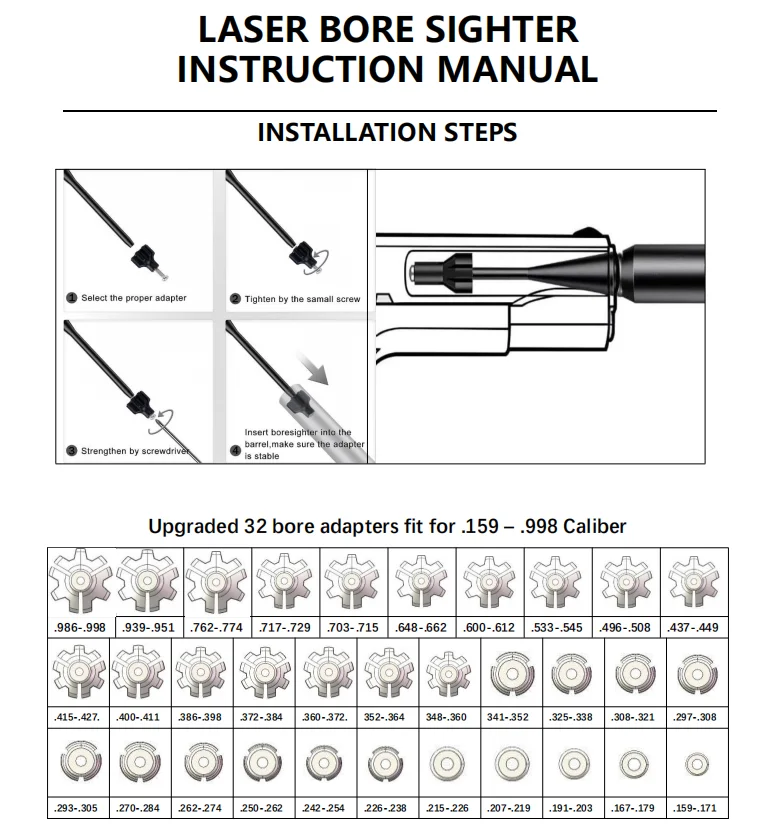 LASER BORE SIGHTER
INSTRUCTION MANUAL

INSTALLATION STEPS

1 Select the proper adapter

2 Tighten by the samall screw

3 Strengthen by screwdriver

4 Insert boresighter into the barrel,make sure the adapter is stable

Upgraded 32 bore adapters fit for .159 – .998 Caliber

| .986-.998 | .939-.951 | .762-.774 | .717-.729 | .703-.715 | .648-.662 | .600-.612 | .533-.545 | .496-.508 | .437-.449 |
|---|---|---|---|---|---|---|---|---|---|

| .415-.427. | .400-.411 | .386-.398 | .372-.384 | .360-.372. | 352-.364 | 348-.360 | 341-.352 | .325-.338 | .308-.321 | .297-.308 |
|---|---|---|---|---|---|---|---|---|---|---|
| .293-.305 | .270-.284 | .262-.274 | .250-.262 | .242-.254 | .226-.238 | .215-.226 | .207-.219 | .191-.203 | .167-.179 | .159-.171 |