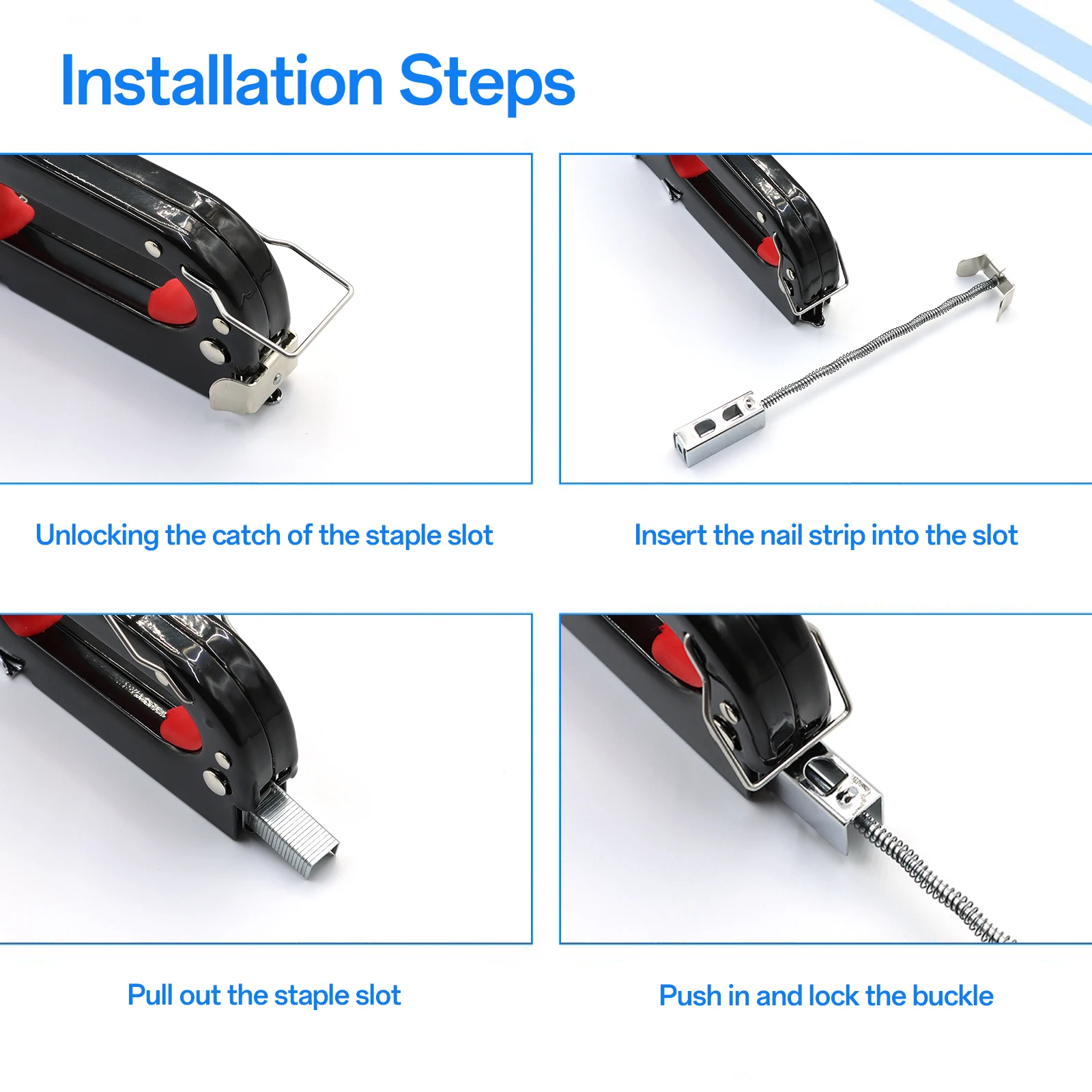 Installation Steps

Unlocking the catch of the staple slot

Insert the nail strip into the slot

Pull out the staple slot

Push in and lock the buckle