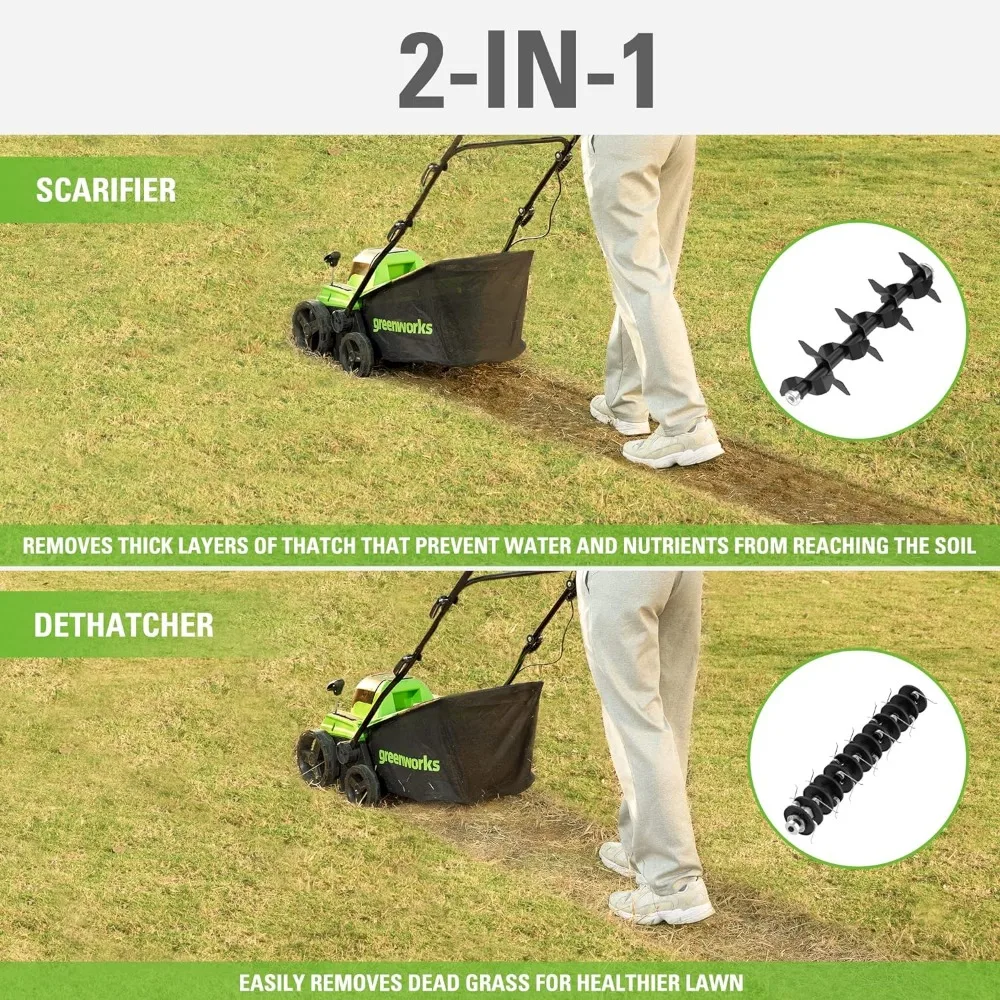 2-IN-1

SCARIFIER

greenworks

REMOVES THICK LAYERS OF THATCH THAT PREVENT WATER AND NUTRIENTS FROM REACHING THE SOIL

DETHATCHER

greenworks

EASILY REMOVES DEAD GRASS FOR HEALTHIER LAWN