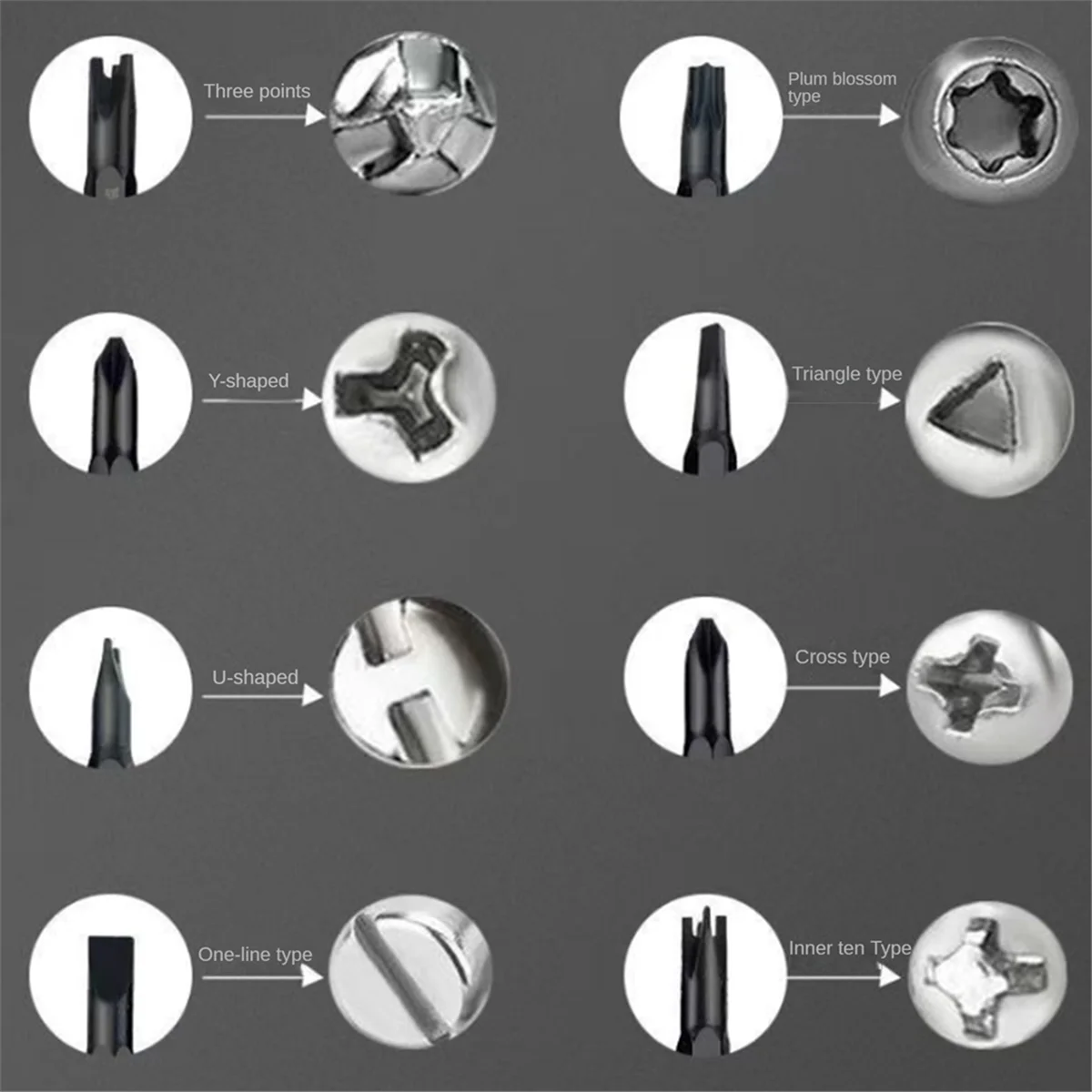 Three points

Plum blossom type

Y-shaped

Triangle type

U-shaped

Cross type

One-line type

Inner ten Type