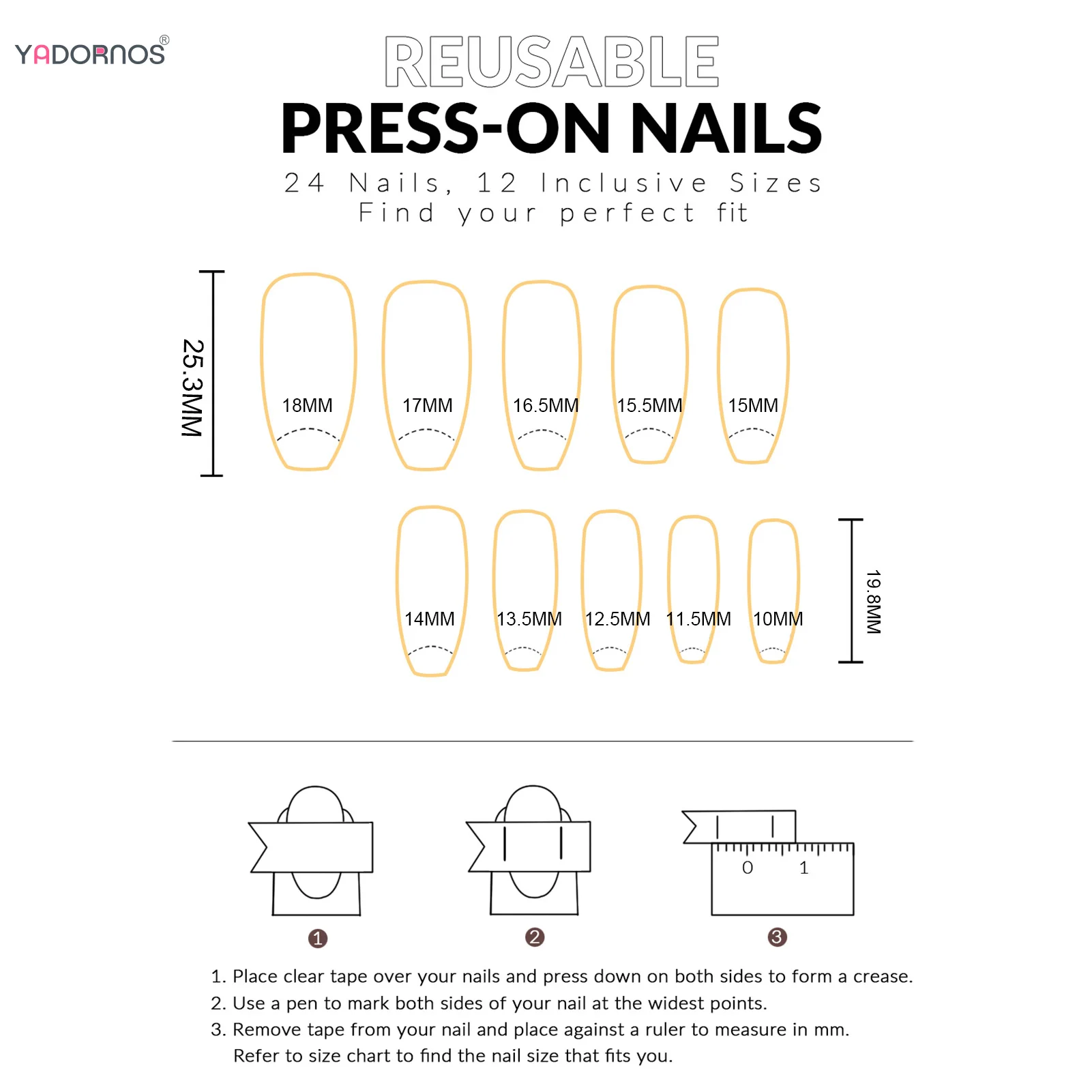 YADORNOS®

REUSABLE
PRESS-ON NAILS
24 Nails, 12 Inclusive Sizes
Find your perfect fit

25.3MM

18MM 17MM 16.5MM 15.5MM 15MM

14MM 13.5MM 12.5MM 11.5MM 10MM

19.8MM

0 1

1 2 3

1. Place clear tape over your nails and press down on both sides to form a crease.
2. Use a pen to mark both sides of your nail at the widest points.
3. Remove tape from your nail and place against a ruler to measure in mm.
Refer to size chart to find the nail size that fits you.