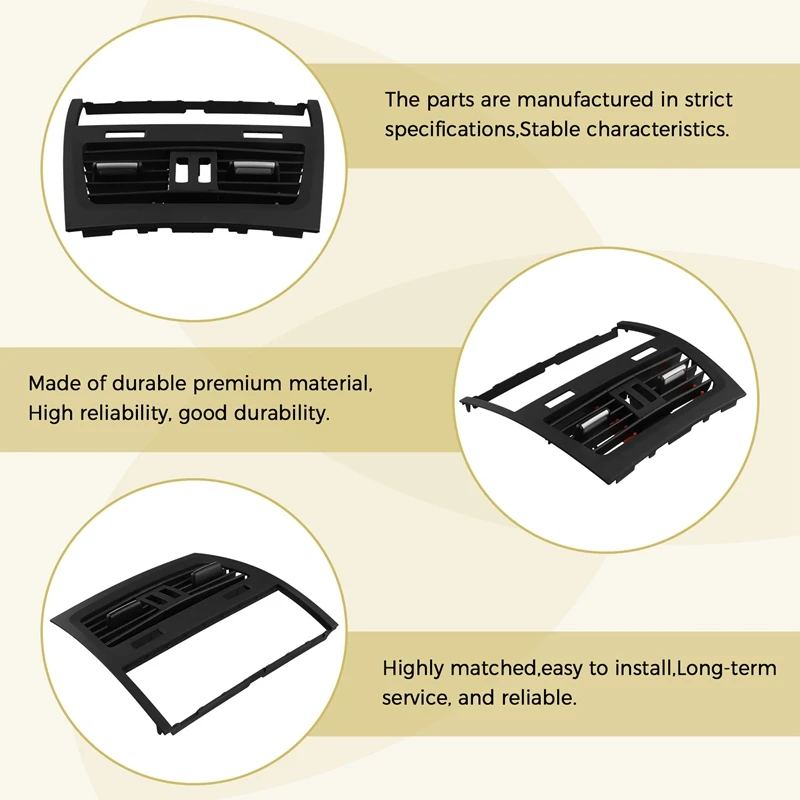 The parts are manufactured in strict specifications,Stable characteristics.

Made of durable premium material, High reliability, good durability.

Highly matched,easy to install,Long-term service, and reliable.