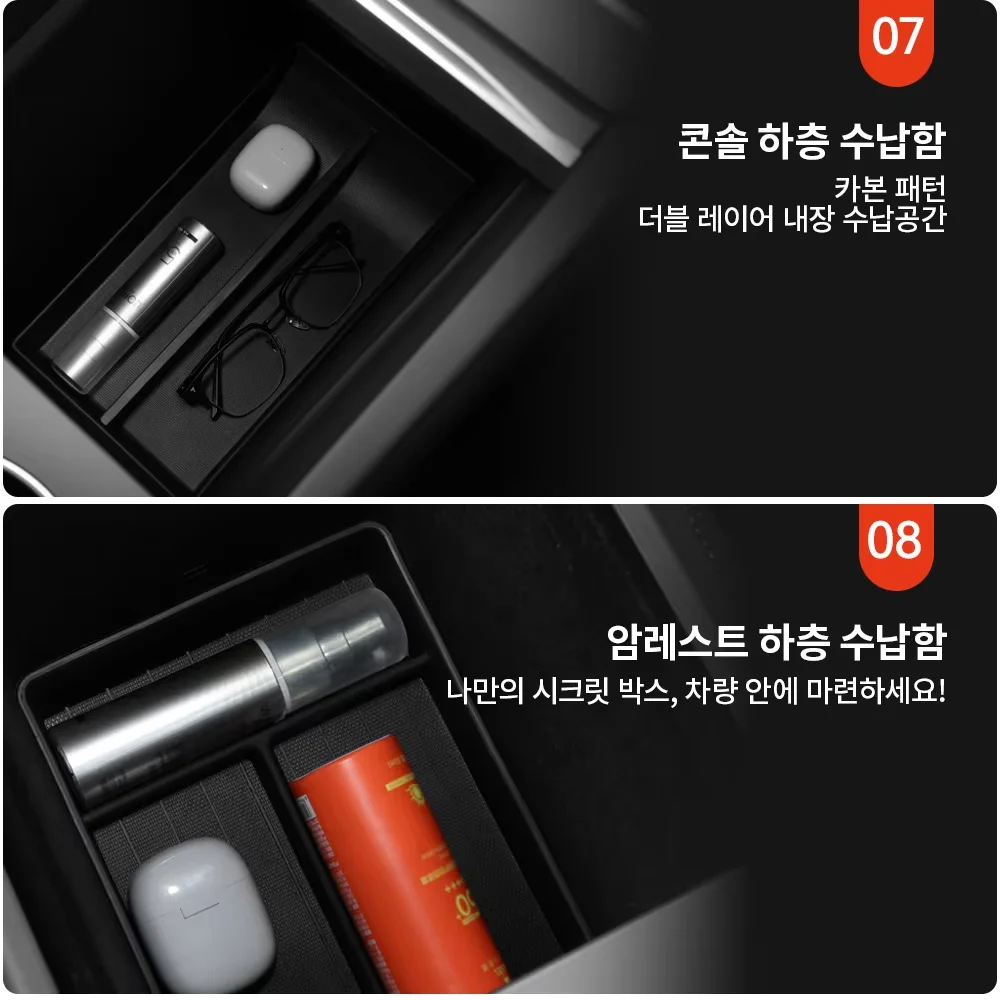 07

콘솔 하층 수납함

카본 패턴
더블 레이어 내장 수납공간

08

암레스트 하층 수납함

나만의 시크릿 박스, 차량 안에 마련하세요!