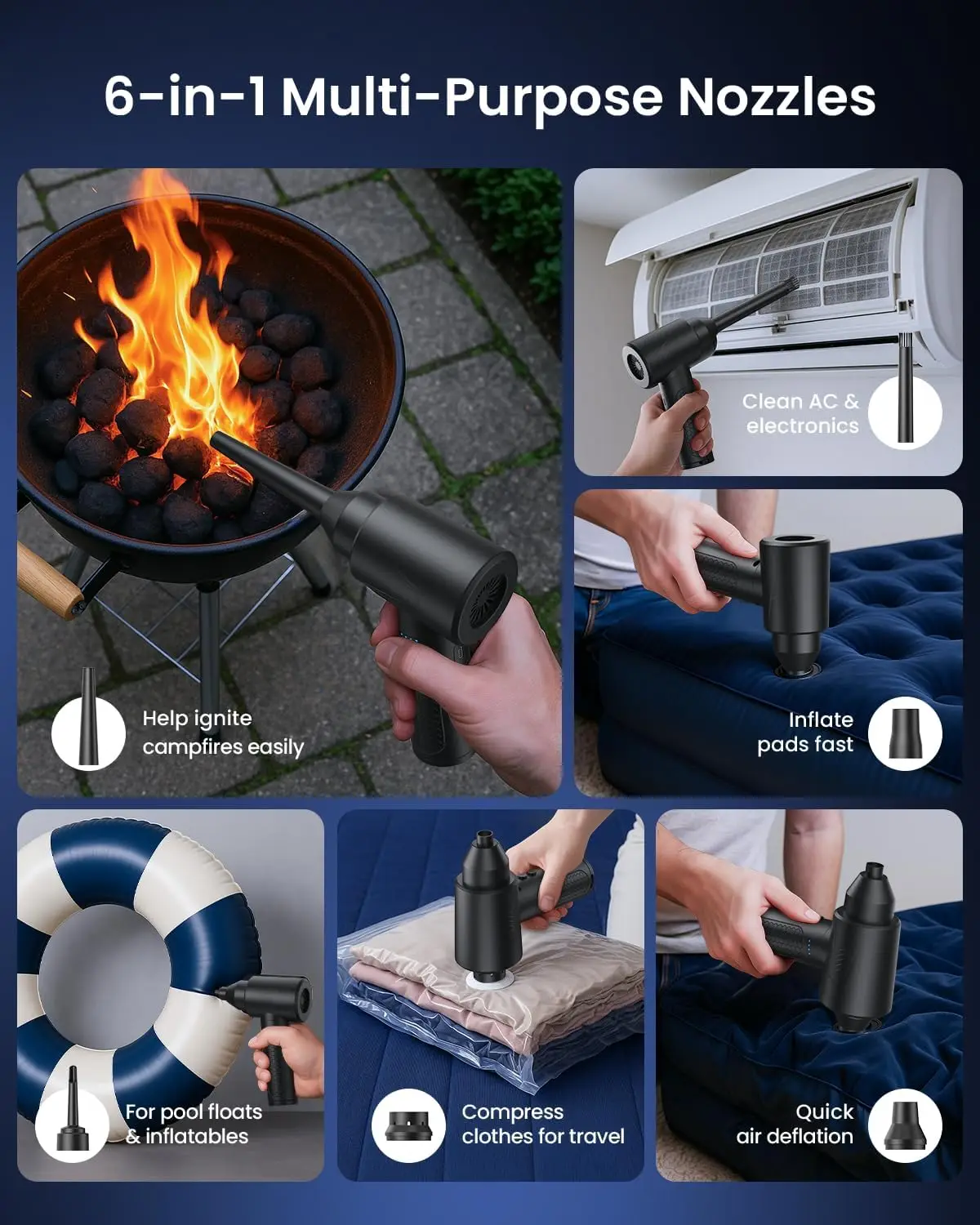 6-in-1 Multi-Purpose Nozzles

Help ignite campfires easily

Clean AC & electronics

Inflate pads fast

For pool floats & inflatables

Compress clothes for travel

Quick air deflation