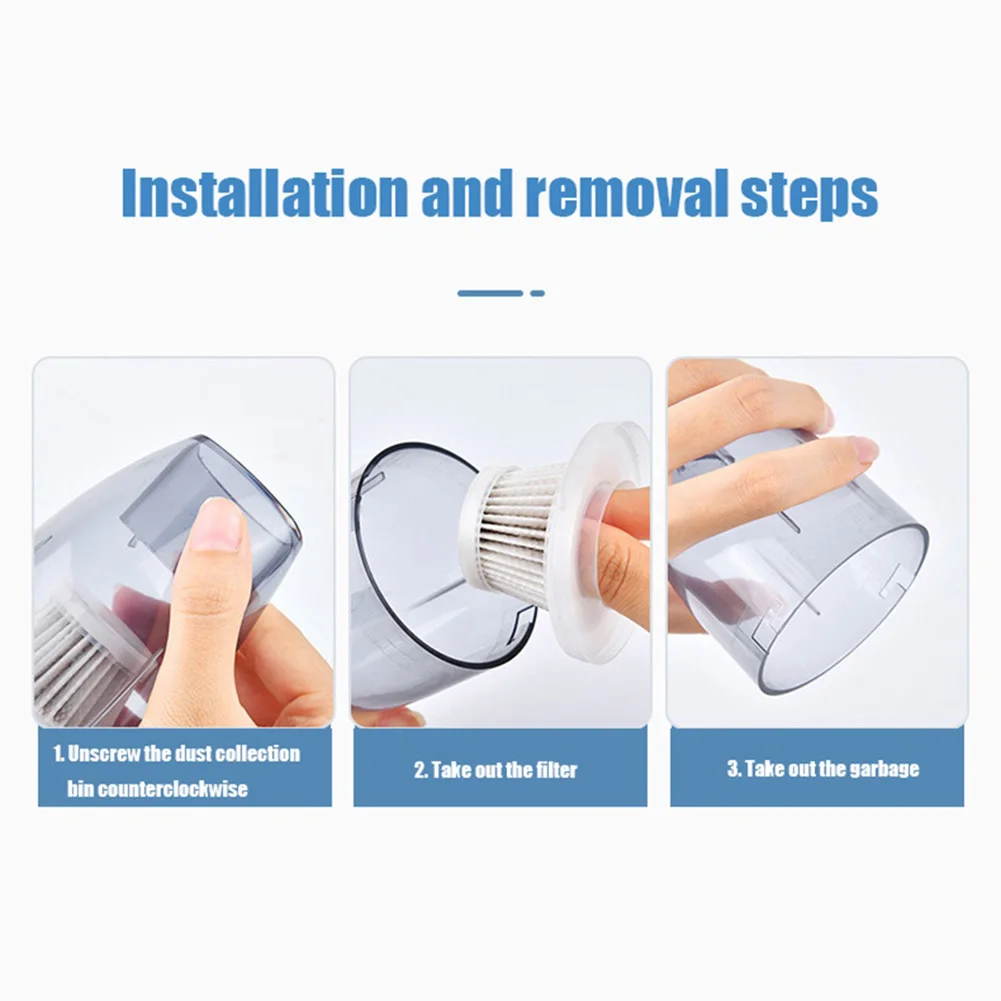 Installation and removal steps

1. Unscrew the dust collection bin counterclockwise

2. Take out the filter

3. Take out the garbage