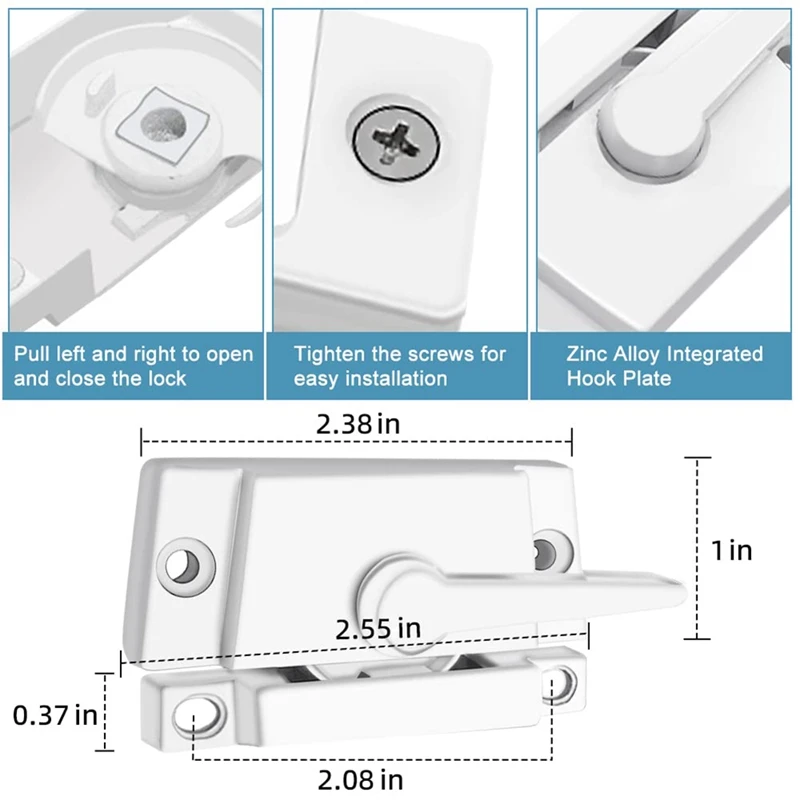 Pull left and right to open and close the lock

Tighten the screws for easy installation

Zinc Alloy Integrated Hook Plate

2.38 in

1 in

2.55 in

0.37 in

2.08 in